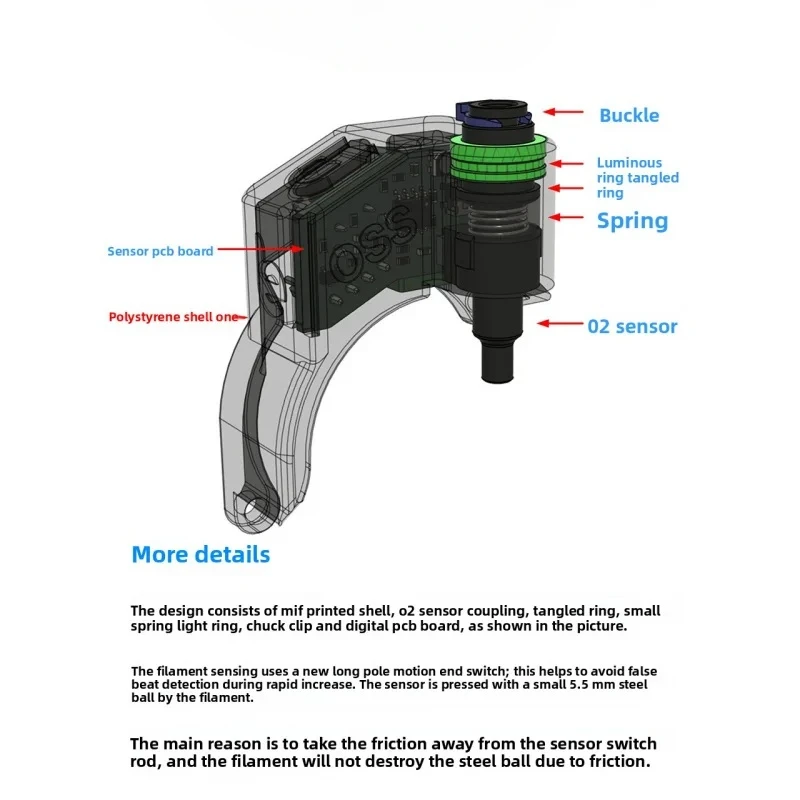 Buckle

Luminous ring tangled ring

Spring

Sensor pcb board

OSS

Polystyrene shell one

02 sensor

More details

The design consists of mif printed shell, o2 sensor coupling, tangled ring, small spring light ring, chuck clip and digital pcb board, as shown in the picture.

The filament sensing uses a new long pole motion end switch; this helps to avoid false beat detection during rapid increase. The sensor is pressed with a small 5.5 mm steel ball by the filament.

The main reason is to take the friction away from the sensor switch rod, and the filament will not destroy the steel ball due to friction.