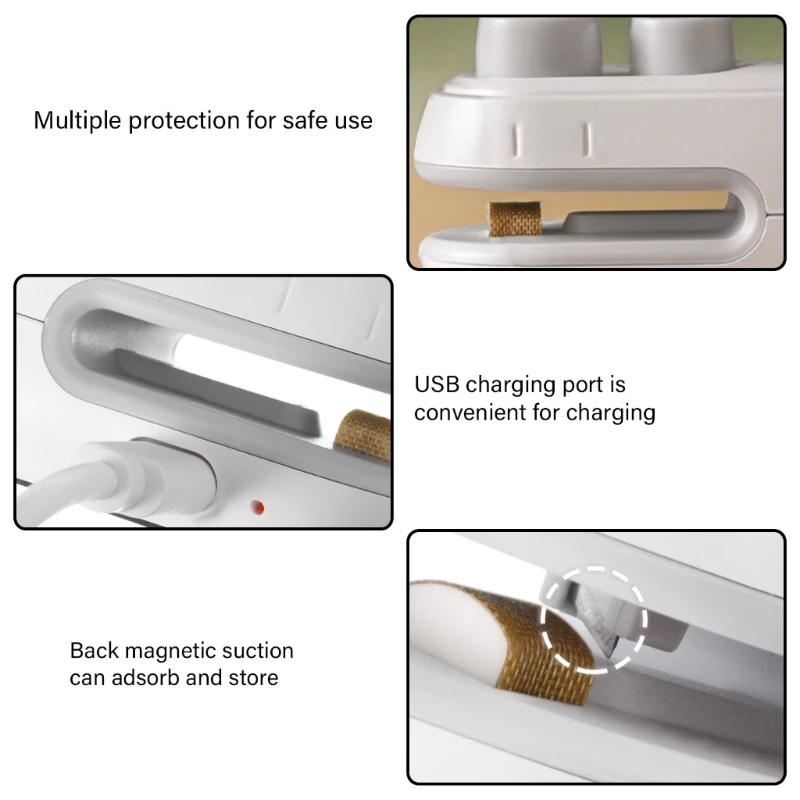 Multiple protection for safe use

USB charging port is convenient for charging

Back magnetic suction can adsorb and store