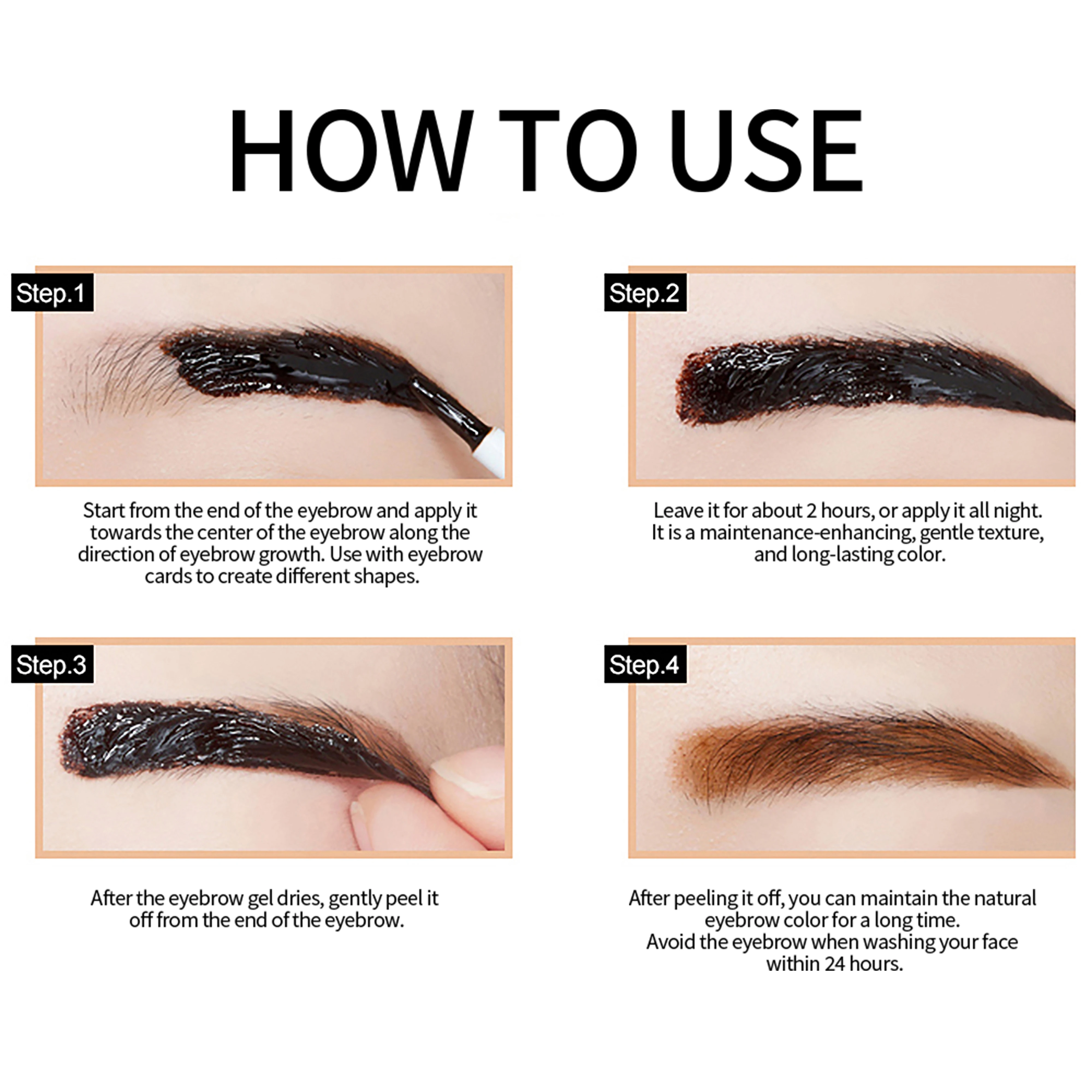 HOW TO USE

Step.1

Start from the end of the eyebrow and apply it towards the center of the eyebrow along the direction of eyebrow growth. Use with eyebrow cards to create different shapes.

Step.2

Leave it for about 2 hours, or apply it all night. It is a maintenance-enhancing, gentle texture, and long-lasting color.

Step.3

After the eyebrow gel dries, gently peel it off from the end of the eyebrow.

Step.4

After peeling it off, you can maintain the natural eyebrow color for a long time.
Avoid the eyebrow when washing your face within 24 hours.