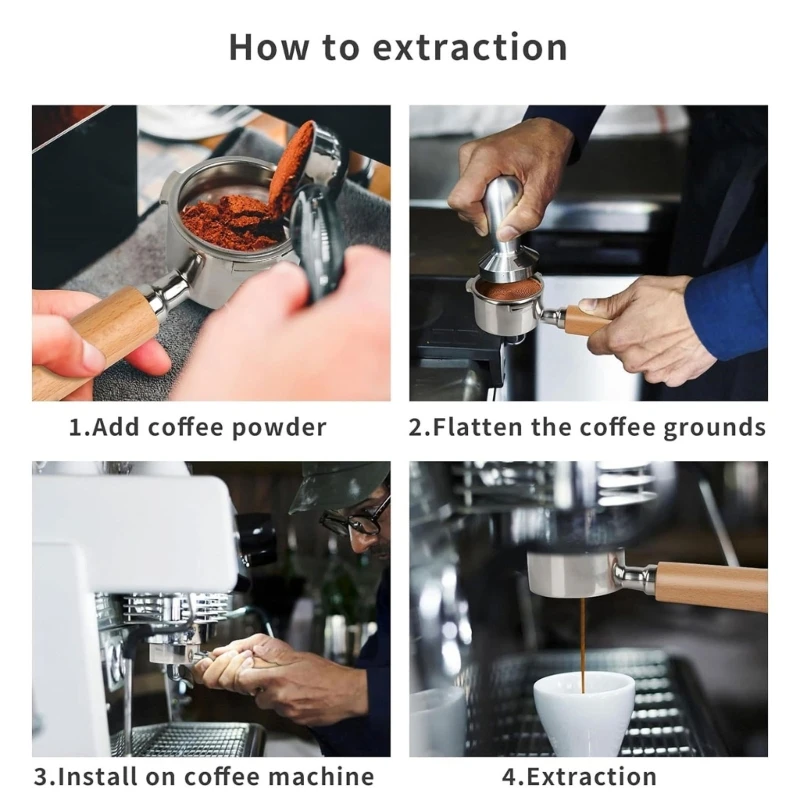 How to extraction

1.Add coffee powder

2.Flatten the coffee grounds

3.Install on coffee machine

4.Extraction