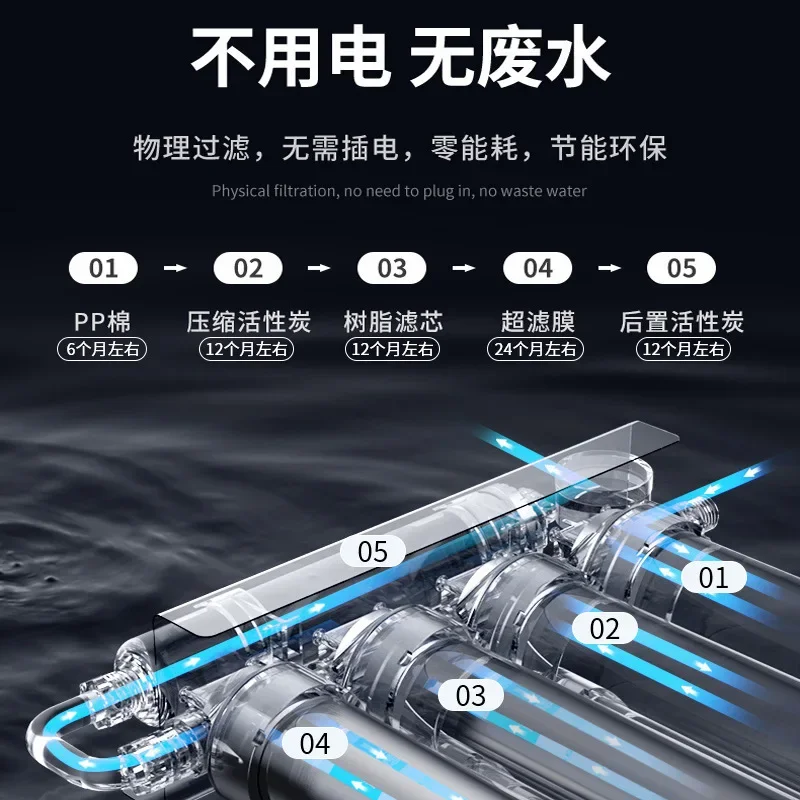 不用电 无废水

物理过滤，无需插电，零能耗，节能环保

Physical filtration, no need to plug in, no waste water

01 → 02 → 03 → 04 → 05

PP棉
6个月左右

压缩活性炭
12个月左右

树脂滤芯
12个月左右

超滤膜
24个月左右

后置活性炭
12个月左右

05

01

02

03

04