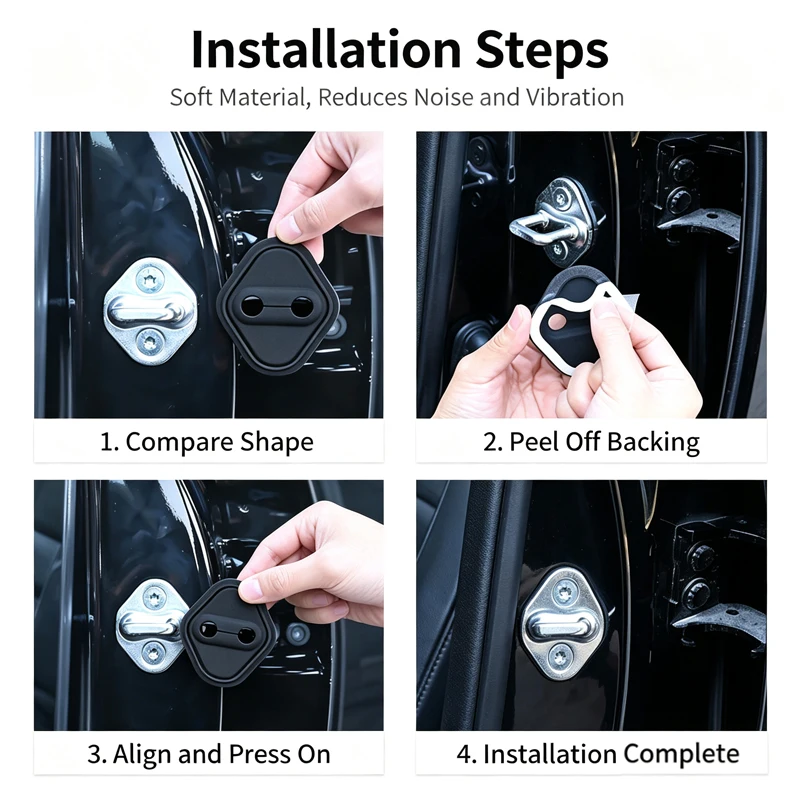 Installation Steps

Soft Material, Reduces Noise and Vibration

1. Compare Shape

2. Peel Off Backing

3. Align and Press On

4. Installation Complete