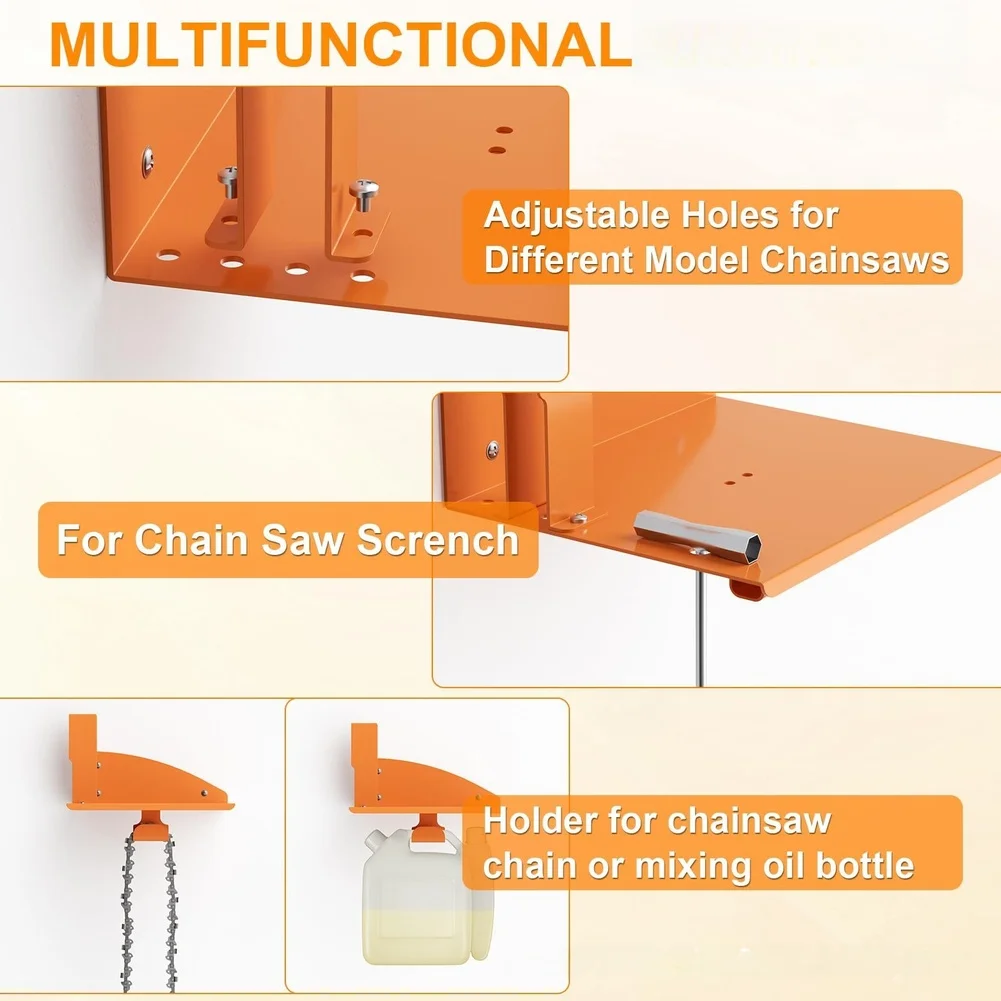 MULTIFUNCTIONAL

Adjustable Holes for Different Model Chainsaws

For Chain Saw Scrench

Holder for chainsaw chain or mixing oil bottle