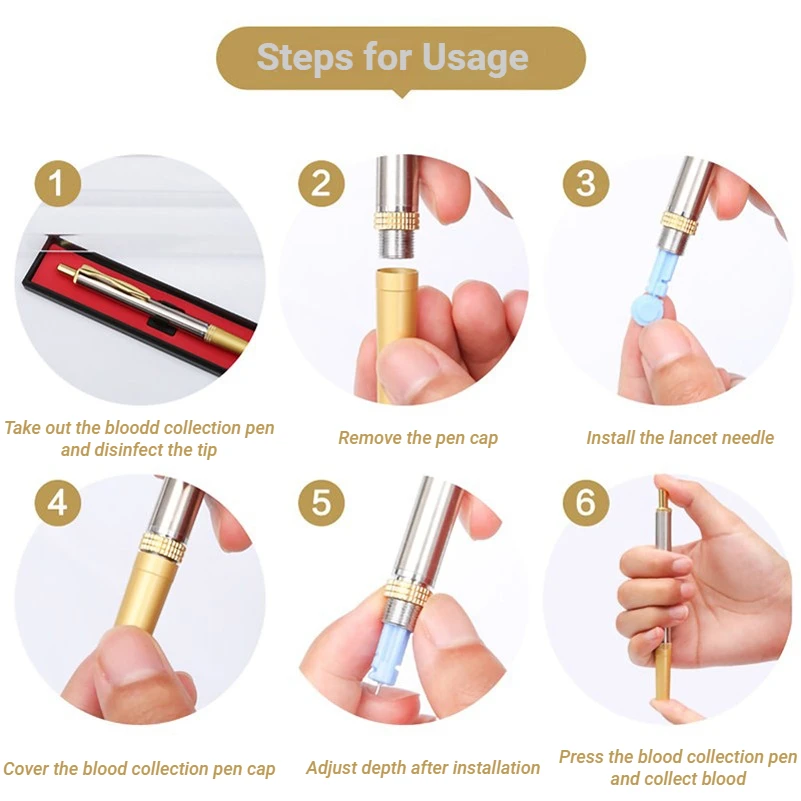 Steps for Usage

1

Take out the bloodd collection pen and disinfect the tip

2

Remove the pen cap

3

Install the lancet needle

4

Cover the blood collection pen cap

5

Adjust depth after installation

6

Press the blood collection pen and collect blood