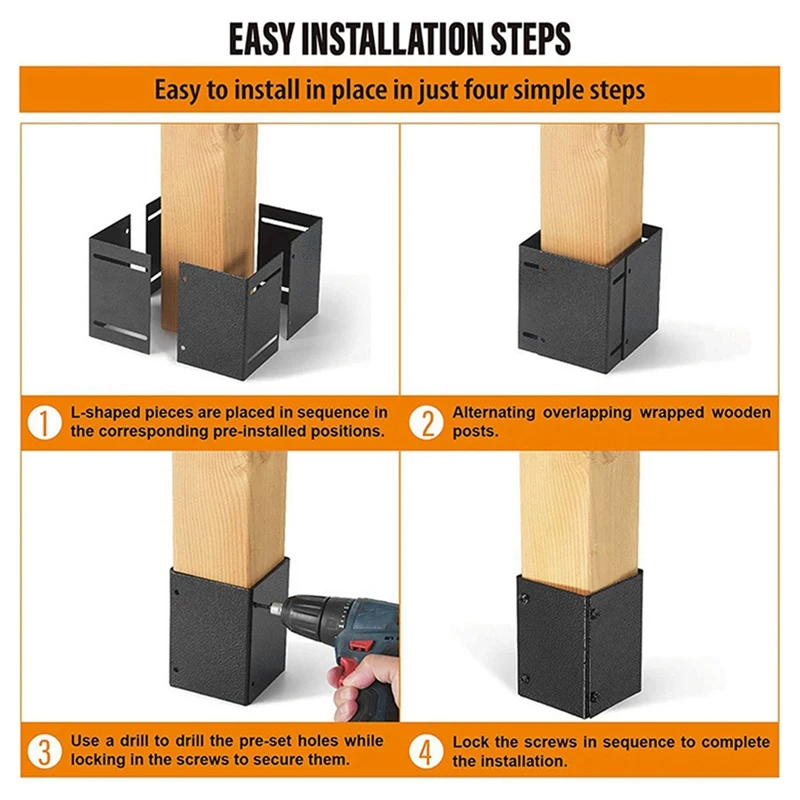 EASY INSTALLATION STEPS

Easy to install in place in just four simple steps

1 L-shaped pieces are placed in sequence in the corresponding pre-installed positions.

2 Alternating overlapping wrapped wooden posts.

3 Use a drill to drill the pre-set holes while locking in the screws to secure them.

4 Lock the screws in sequence to complete the installation.