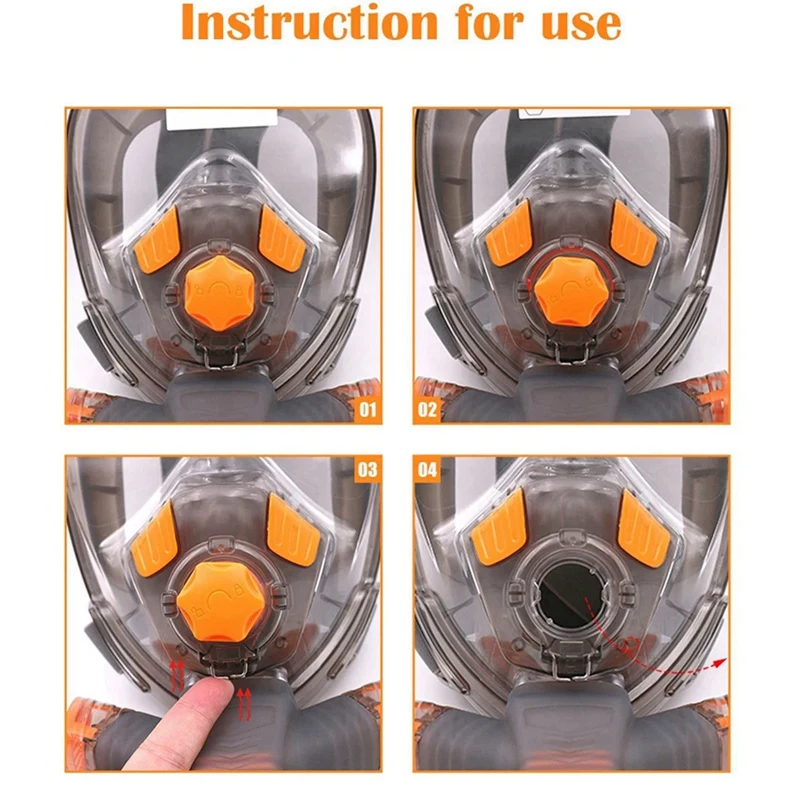 Instruction for use

01

02

03

04