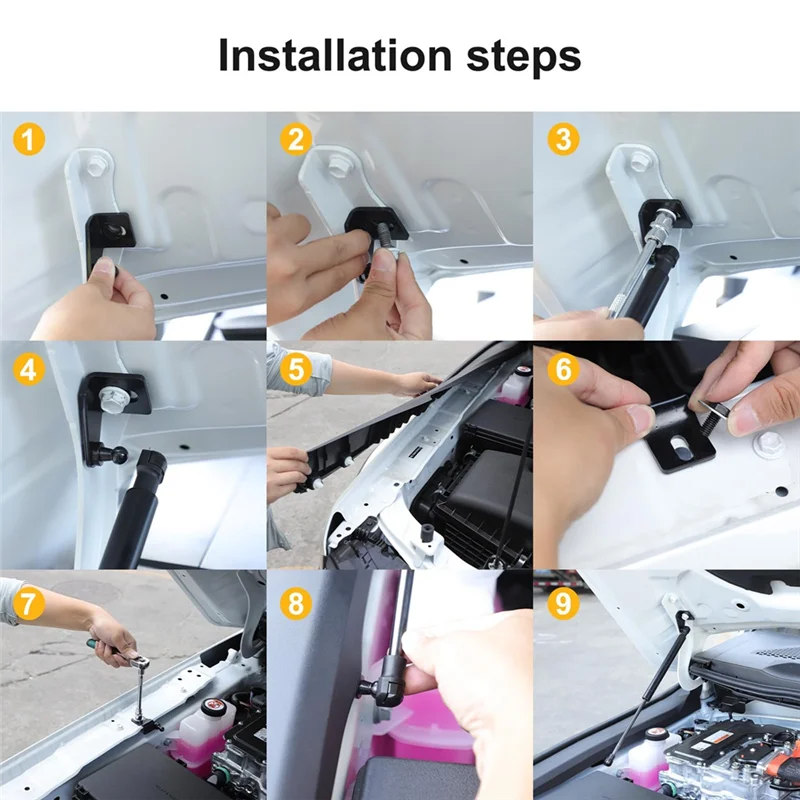 Installation steps

1

2

3

4

5

6

7

8

9