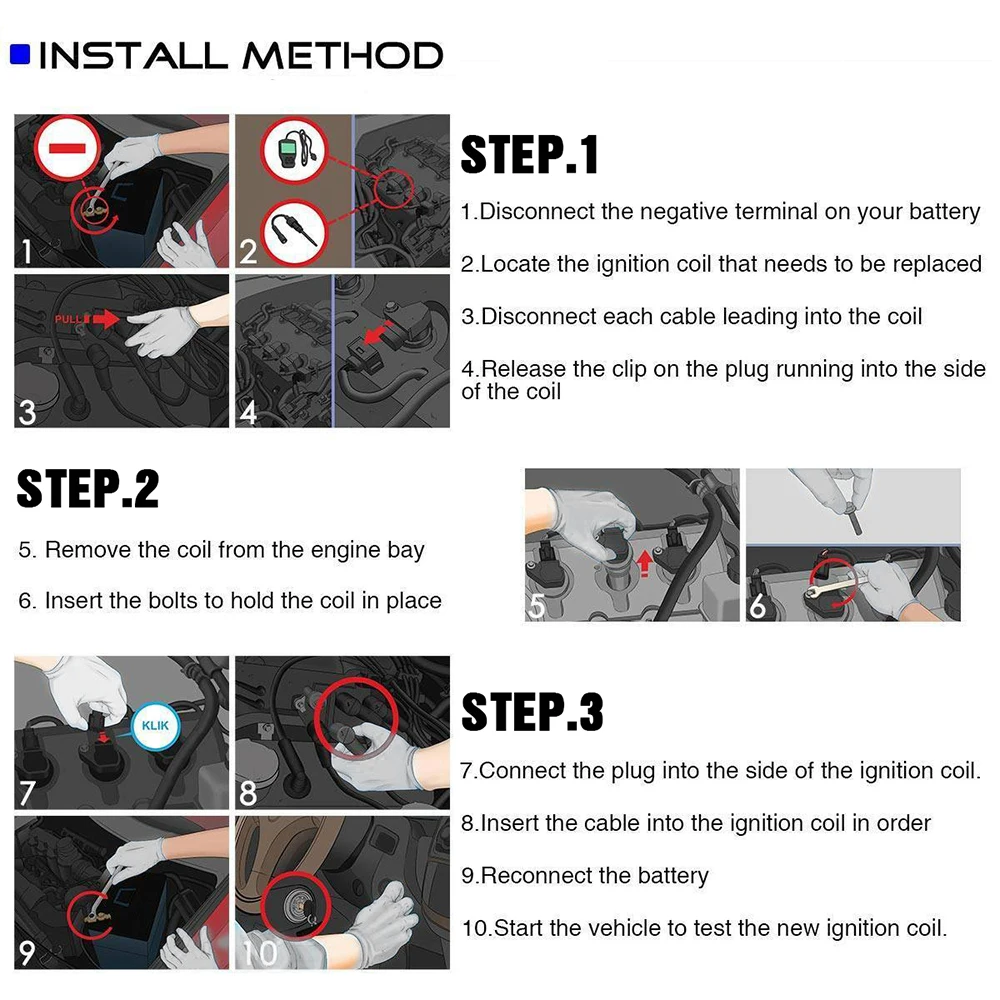 INSTALL METHOD

1

2

PULL

3

4

STEP.1

1.Disconnect the negative terminal on your battery

2.Locate the ignition coil that needs to be replaced

3.Disconnect each cable leading into the coil

4.Release the clip on the plug running into the side of the coil

STEP.2

5. Remove the coil from the engine bay

6. Insert the bolts to hold the coil in place

5

6

KLIK

7

8

9

10

STEP.3

7.Connect the plug into the side of the ignition coil.

8.Insert the cable into the ignition coil in order

9.Reconnect the battery

10.Start the vehicle to test the new ignition coil.