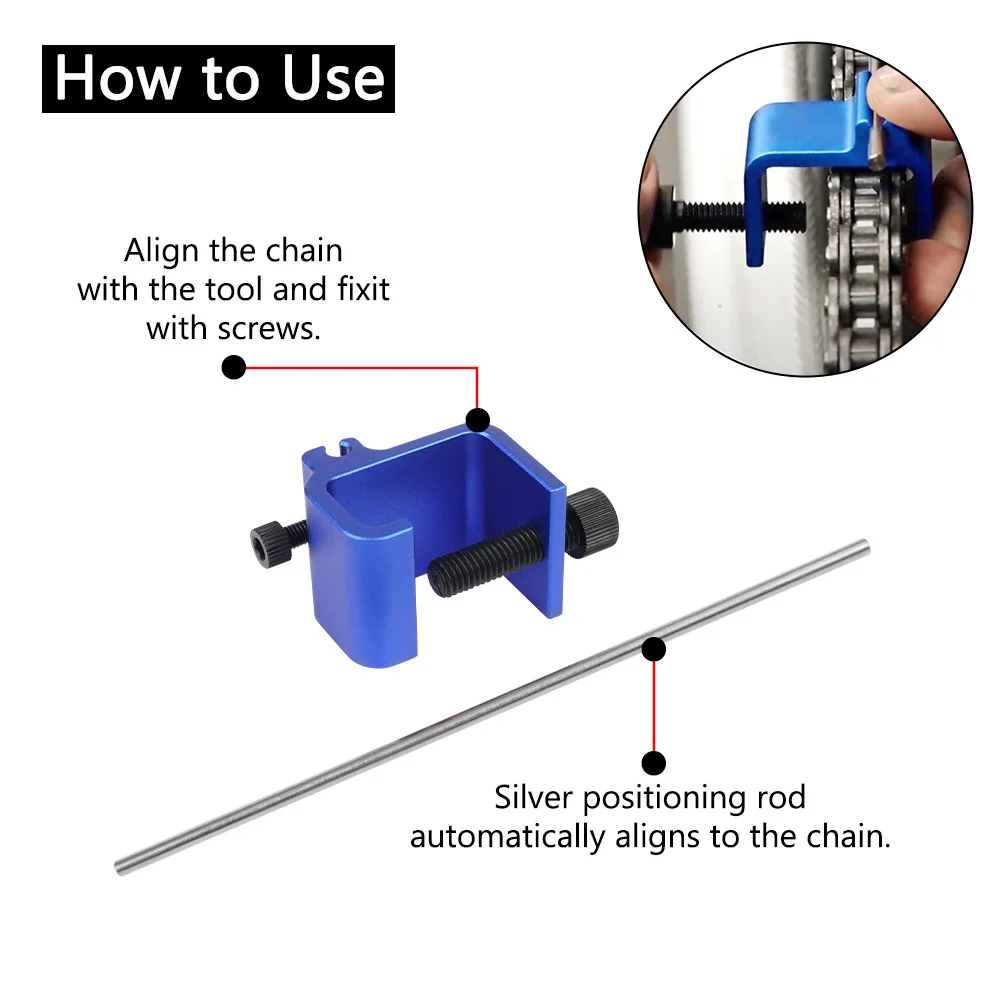 How to Use

Align the chain with the tool and fixit with screws.

Silver positioning rod automatically aligns to the chain.