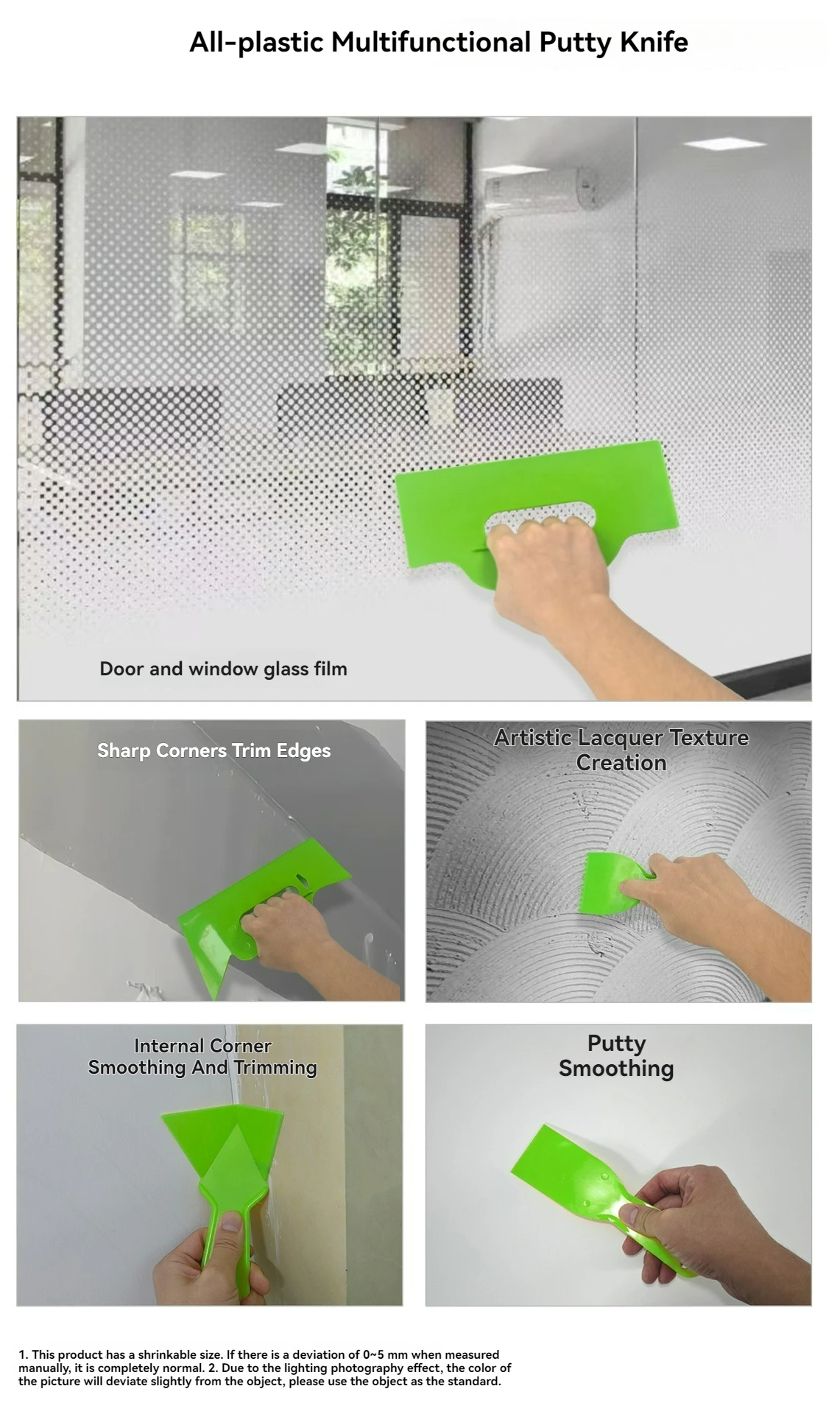 All-plastic Multifunctional Putty Knife

Door and window glass film

Sharp Corners Trim Edges

Artistic Lacquer Texture Creation

Internal Corner Smoothing And Trimming

Putty Smoothing

1. This product has a shrinkable size. If there is a deviation of 0~5 mm when measured manually, it is completely normal. 2. Due to the lighting photography effect, the color of the picture will deviate slightly from the object, please use the object as the standard.