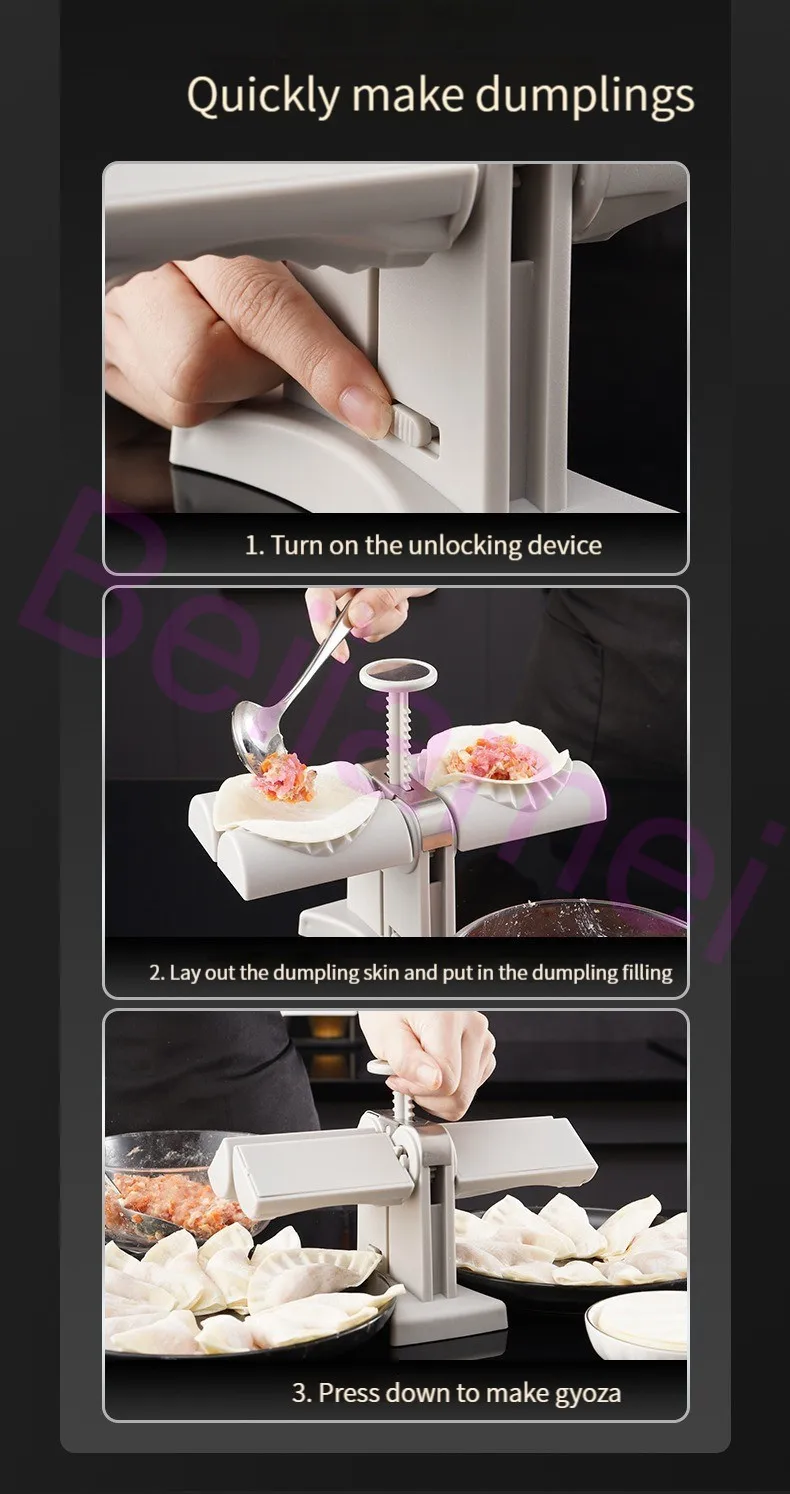 Quickly make dumplings

1. Turn on the unlocking device

2. Lay out the dumpling skin and put in the dumpling filling

3. Press down to make gyoza

Bellamei