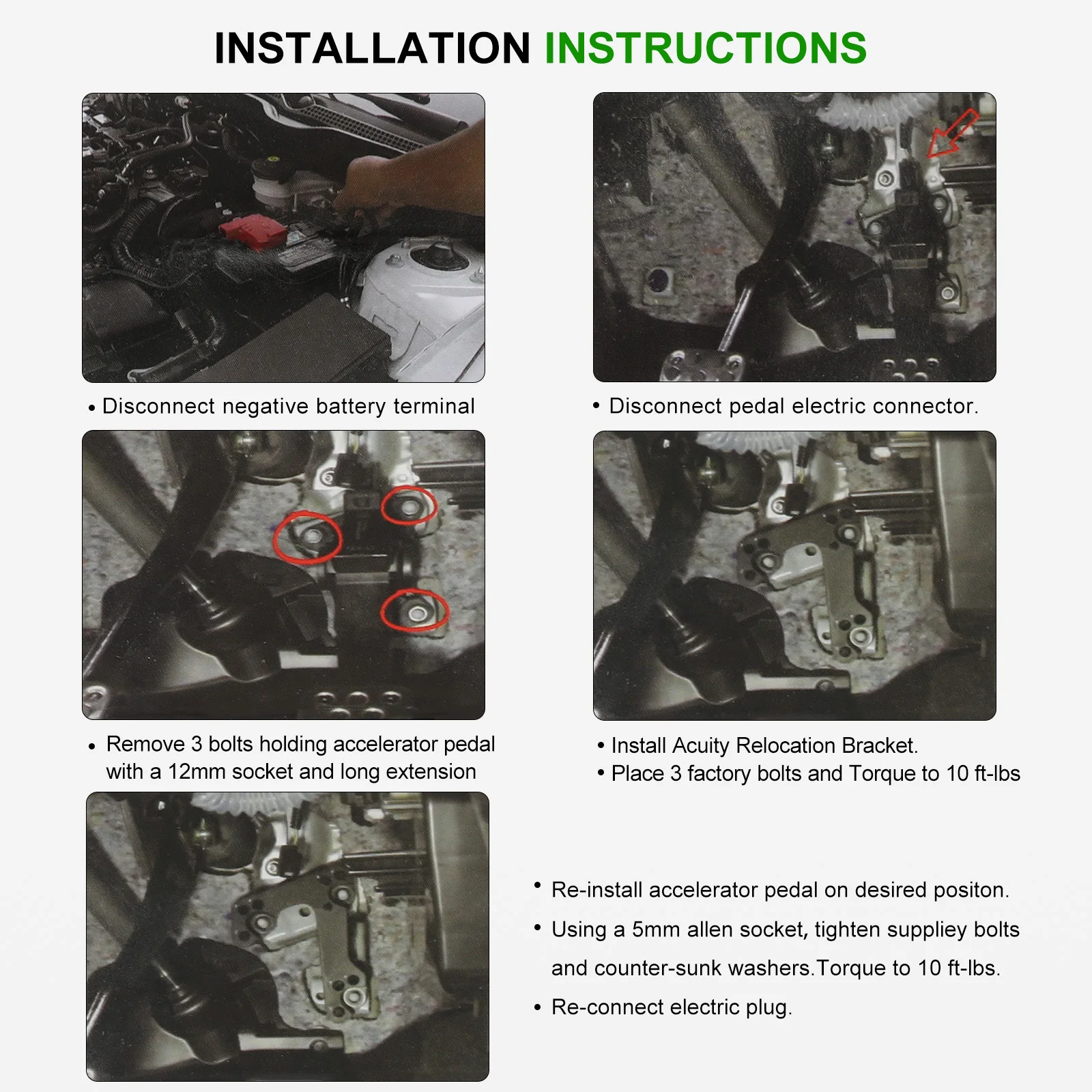 INSTALLATION INSTRUCTIONS

• Disconnect negative battery terminal

• Disconnect pedal electric connector.

• Remove 3 bolts holding accelerator pedal with a 12mm socket and long extension

• Install Acuity Relocation Bracket.
• Place 3 factory bolts and Torque to 10 ft-lbs

• Re-install accelerator pedal on desired positon.
• Using a 5mm allen socket, tighten suppliey bolts and counter-sunk washers.Torque to 10 ft-lbs.
• Re-connect electric plug.