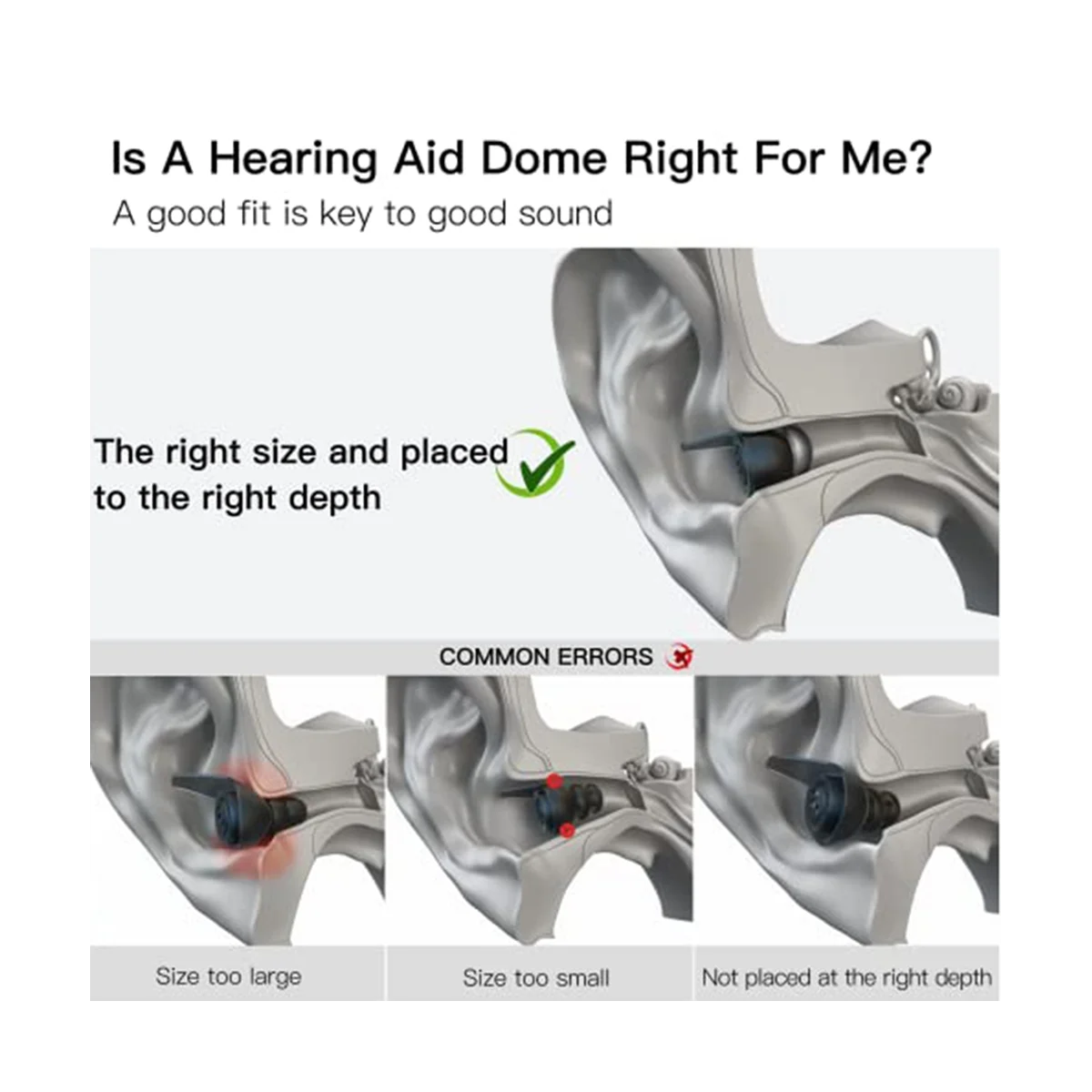 Is A Hearing Aid Dome Right For Me?
A good fit is key to good sound

The right size and placed to the right depth

COMMON ERRORS

Size too large

Size too small

Not placed at the right depth