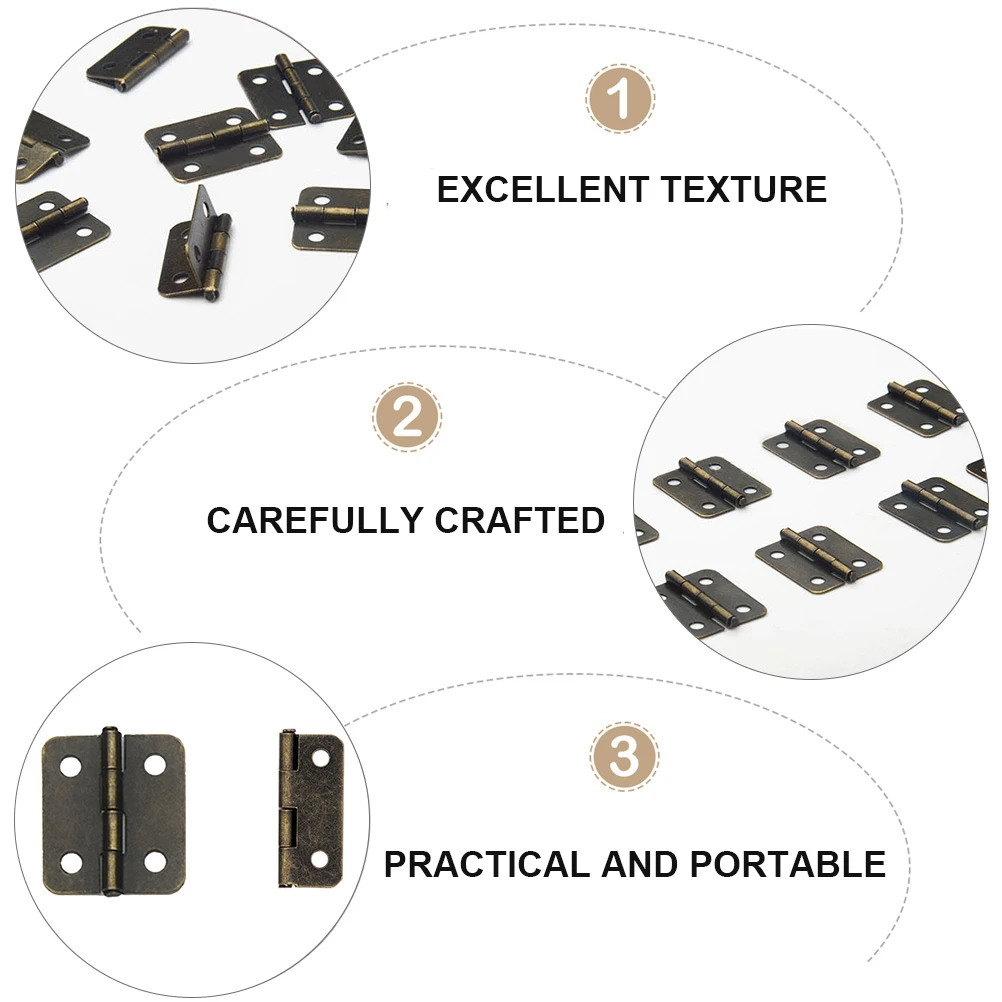 1

EXCELLENT TEXTURE

2

CAREFULLY CRAFTED

3

PRACTICAL AND PORTABLE