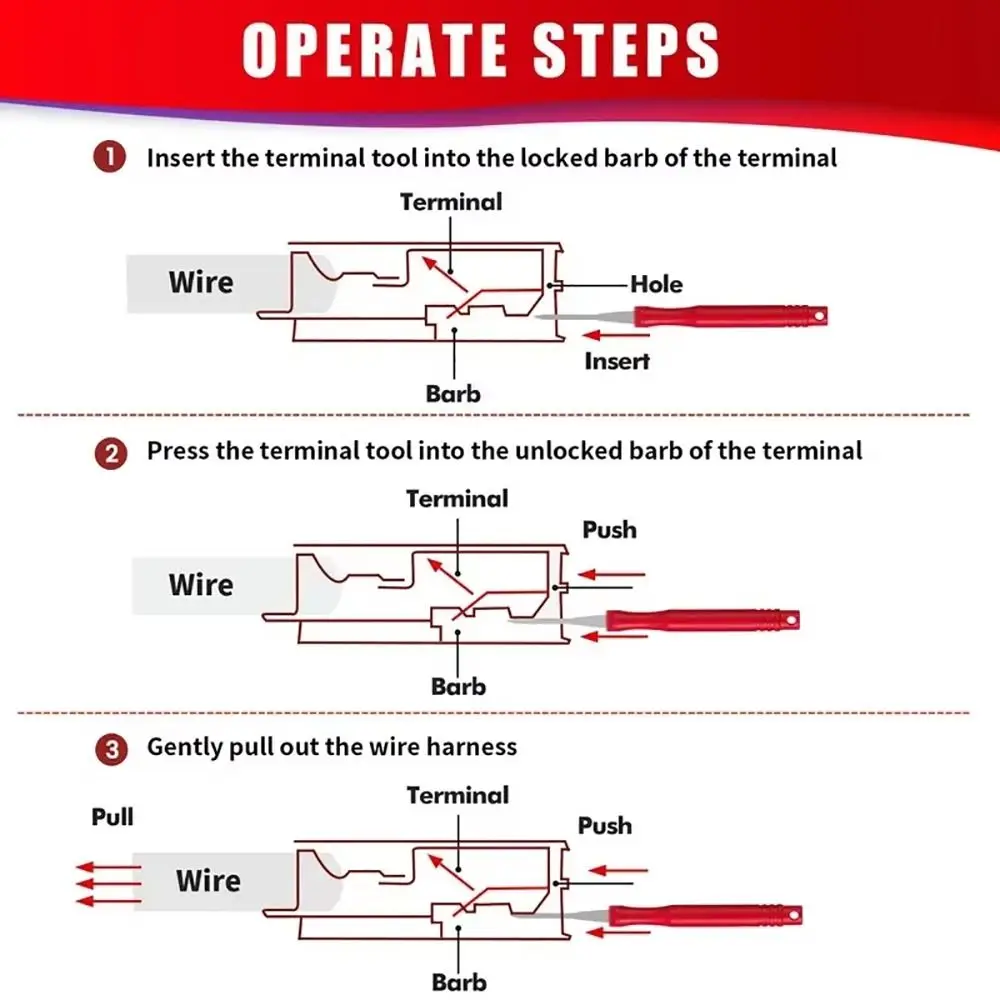 OPERATE STEPS

1 Insert the terminal tool into the locked barb of the terminal

Terminal
Wire
Hole
Insert
Barb

2 Press the terminal tool into the unlocked barb of the terminal

Terminal
Push
Wire
Barb

3 Gently pull out the wire harness

Terminal
Pull
Push
Wire
Barb