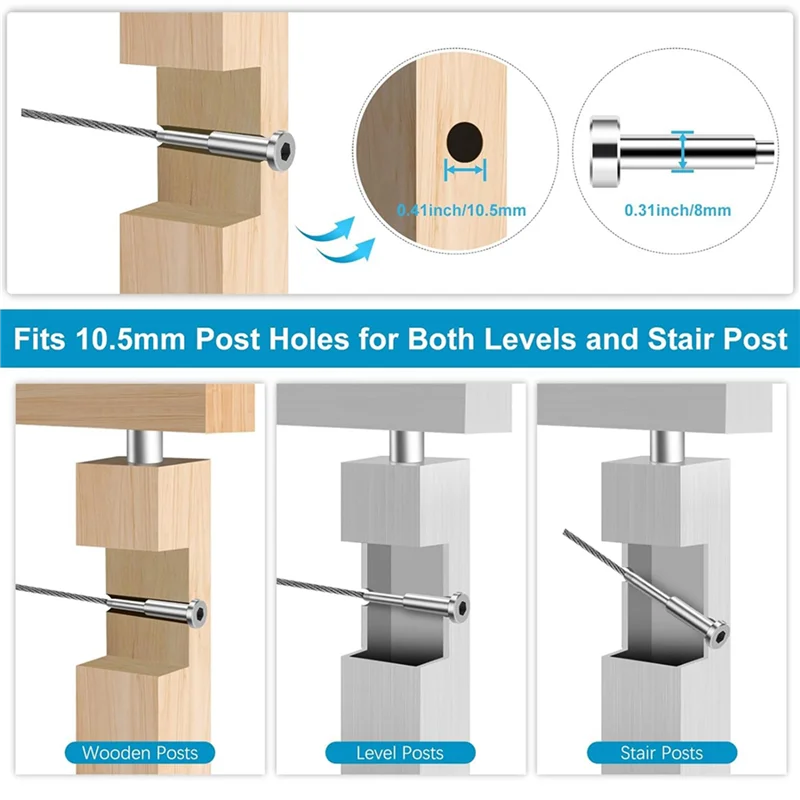 0.41inch/10.5mm

0.31inch/8mm

Fits 10.5mm Post Holes for Both Levels and Stair Post

Wooden Posts

Level Posts

Stair Posts