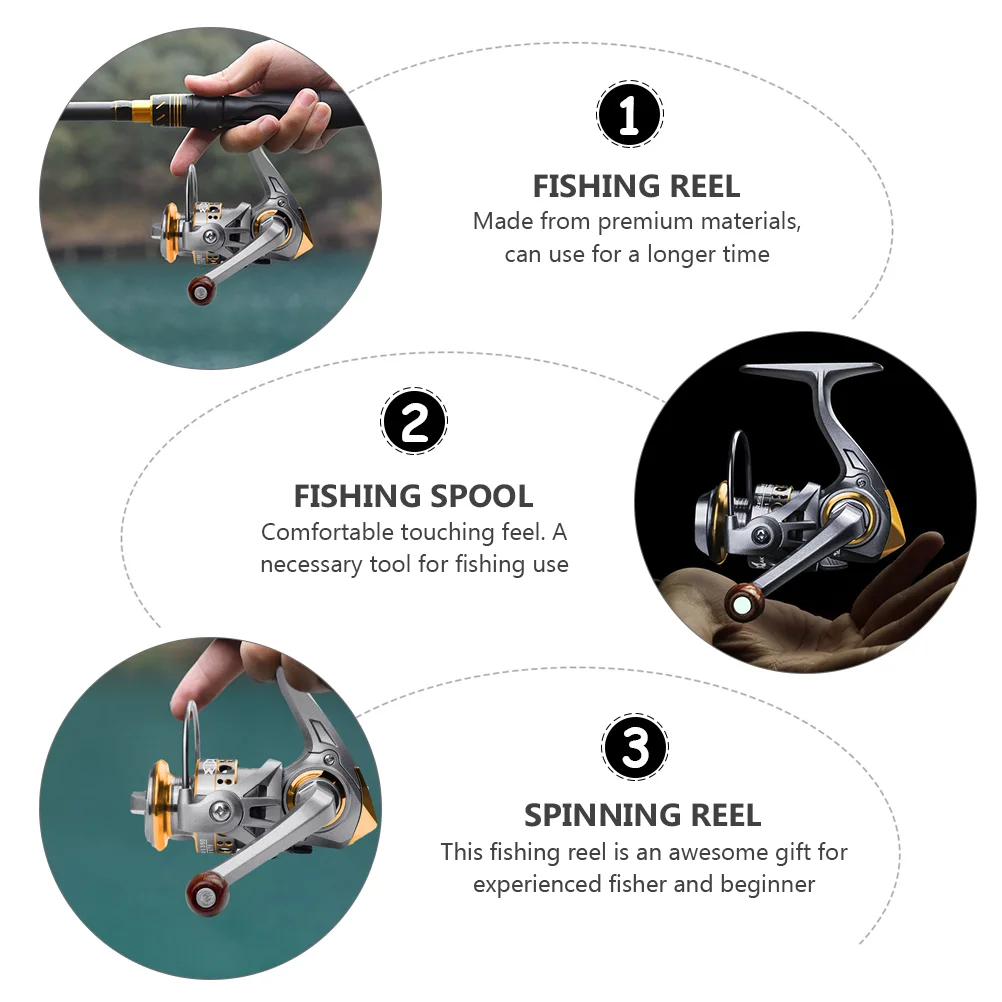 1

FISHING REEL

Made from premium materials, can use for a longer time

2

FISHING SPOOL

Comfortable touching feel. A necessary tool for fishing use

3

SPINNING REEL

This fishing reel is an awesome gift for experienced fisher and beginner