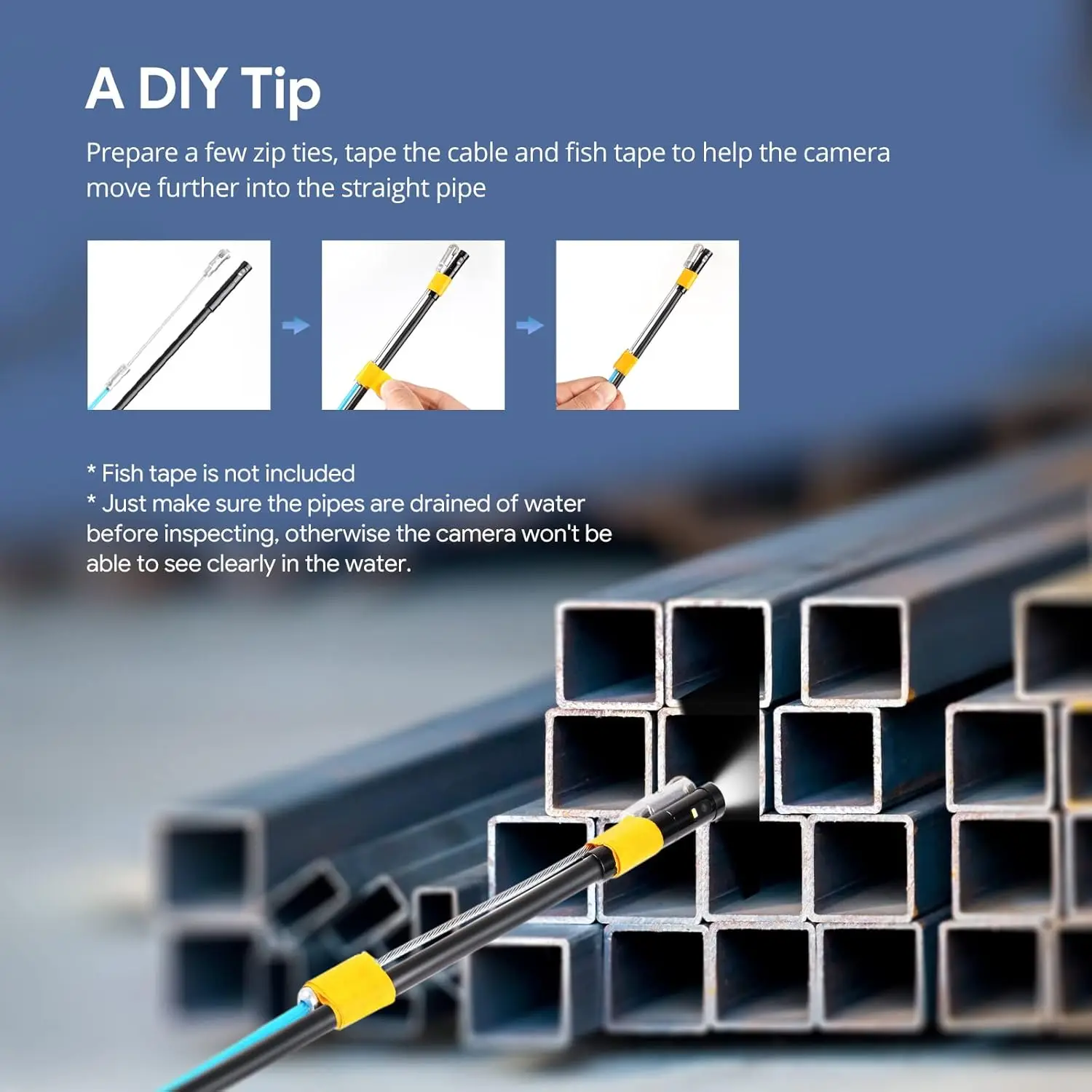 A DIY Tip

Prepare a few zip ties, tape the cable and fish tape to help the camera move further into the straight pipe

* Fish tape is not included
* Just make sure the pipes are drained of water before inspecting, otherwise the camera won't be able to see clearly in the water.