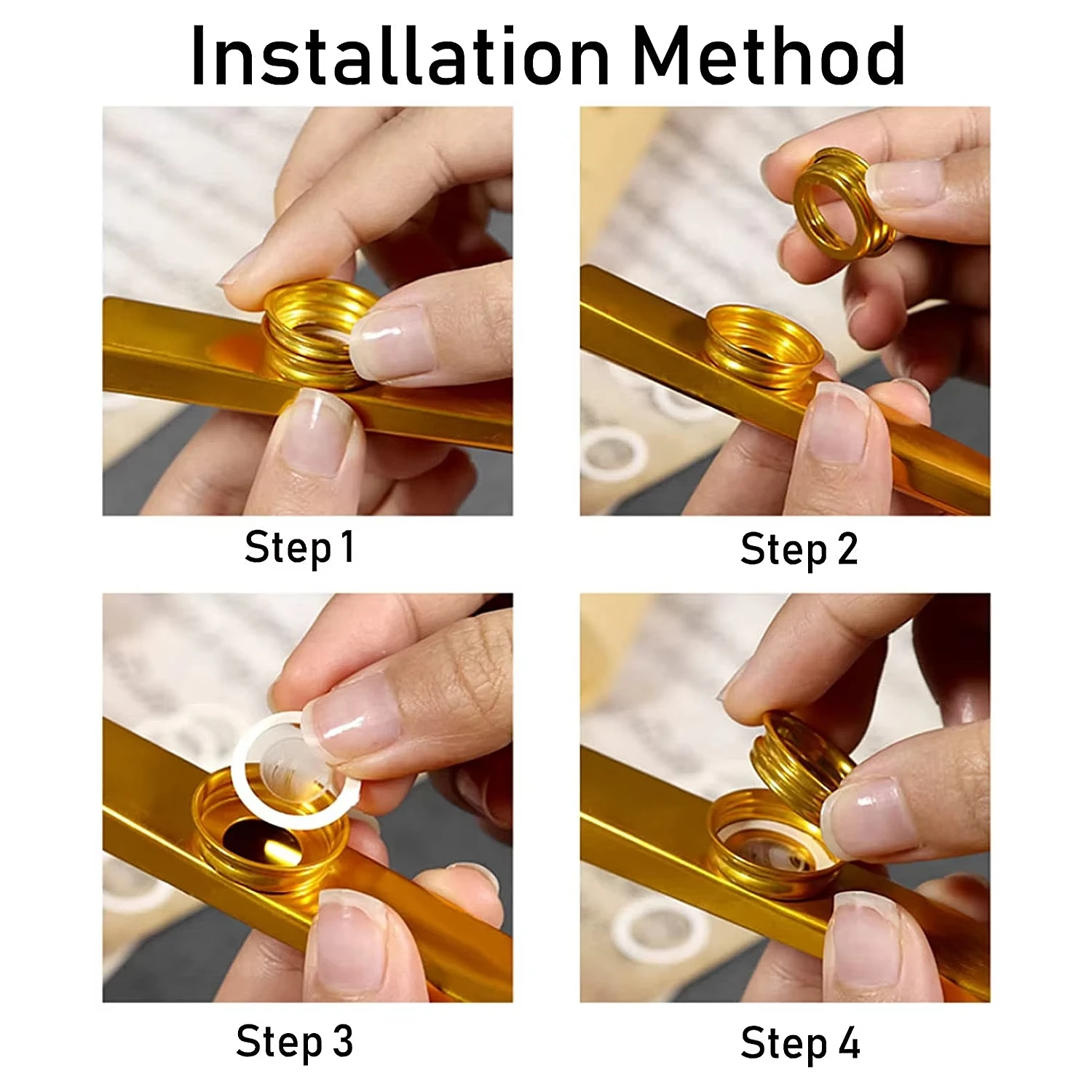 Installation Method

Step 1

Step 2

Step 3

Step 4