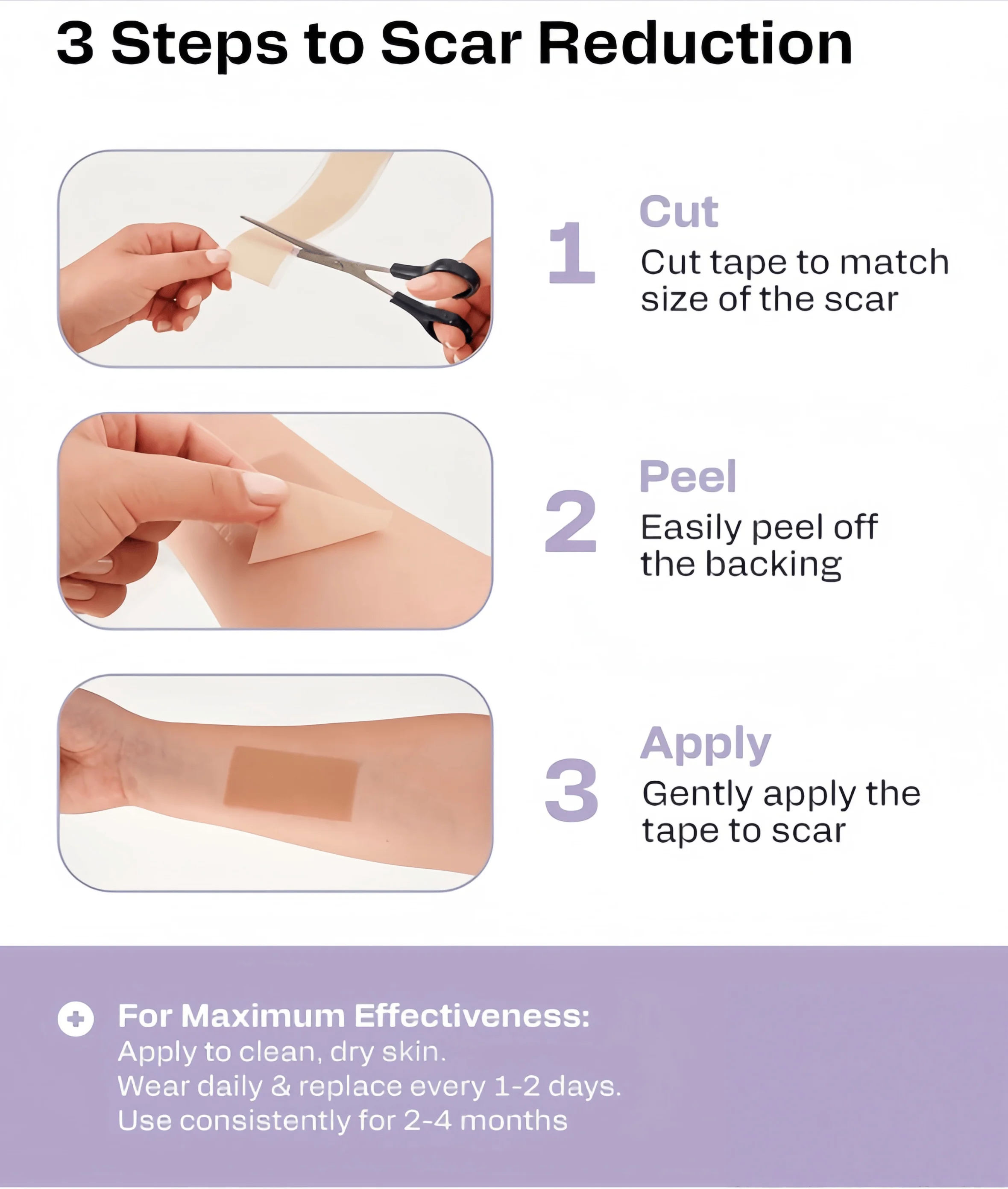 3 Steps to Scar Reduction

1 Cut
Cut tape to match size of the scar

2 Peel
Easily peel off the backing

3 Apply
Gently apply the tape to scar

For Maximum Effectiveness:
Apply to clean, dry skin.
Wear daily & replace every 1-2 days.
Use consistently for 2-4 months