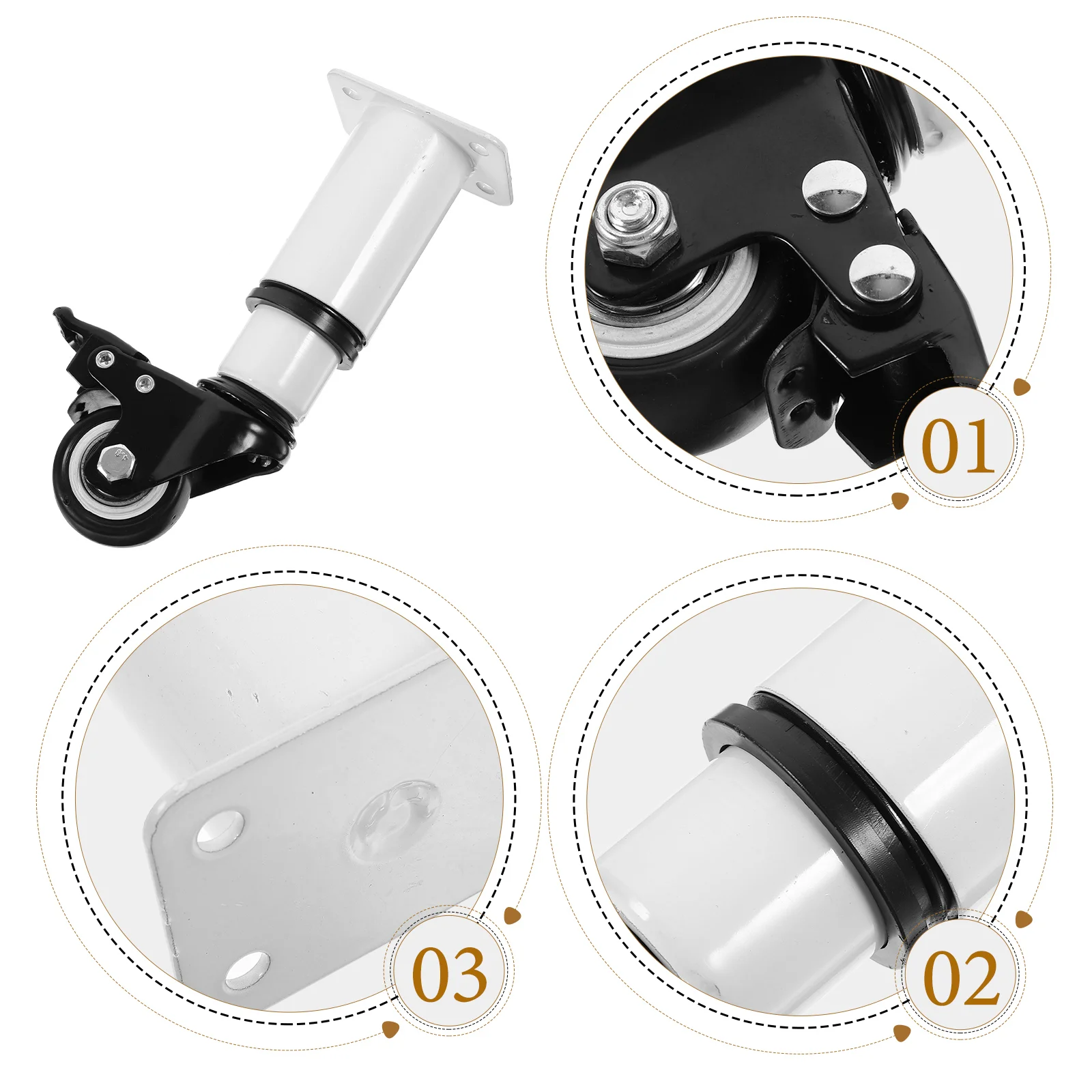 01

03

02