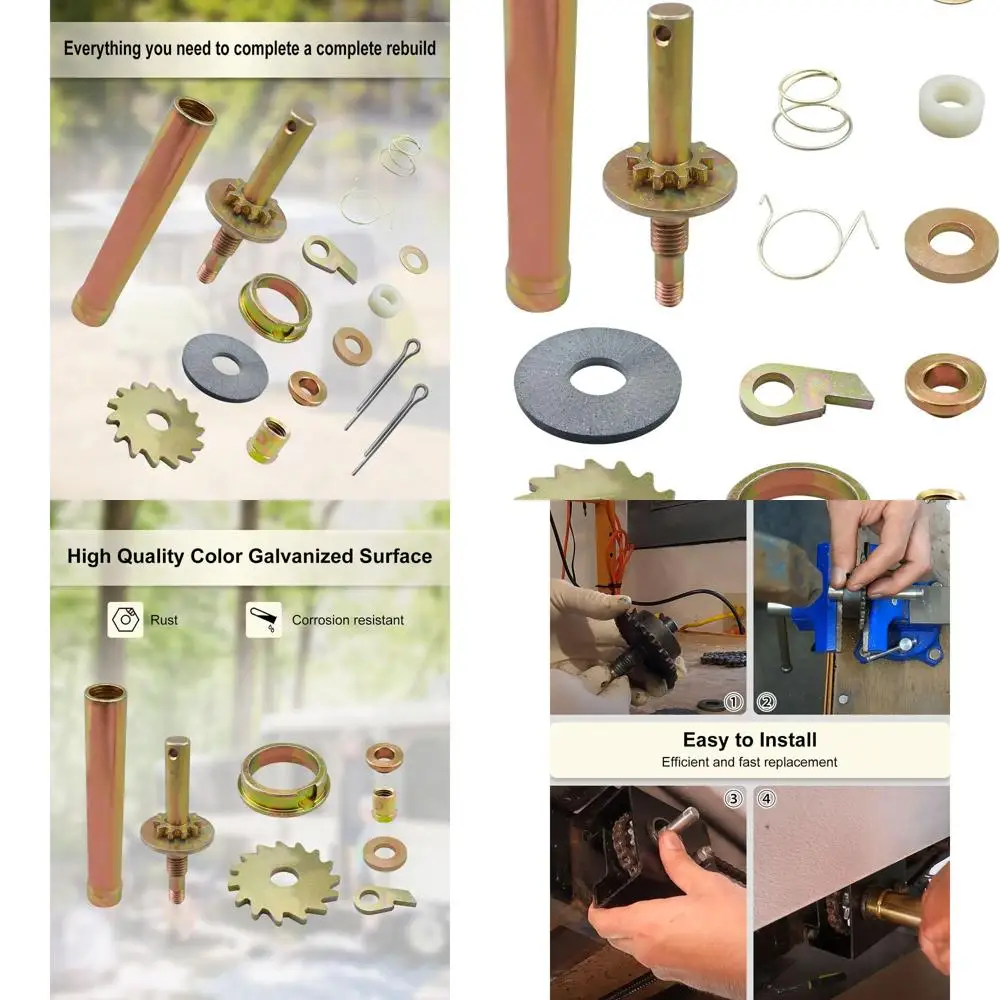 Everything you need to complete a complete rebuild

High Quality Color Galvanized Surface

Rust

Corrosion resistant

①

②

Easy to Install

Efficient and fast replacement

③

④