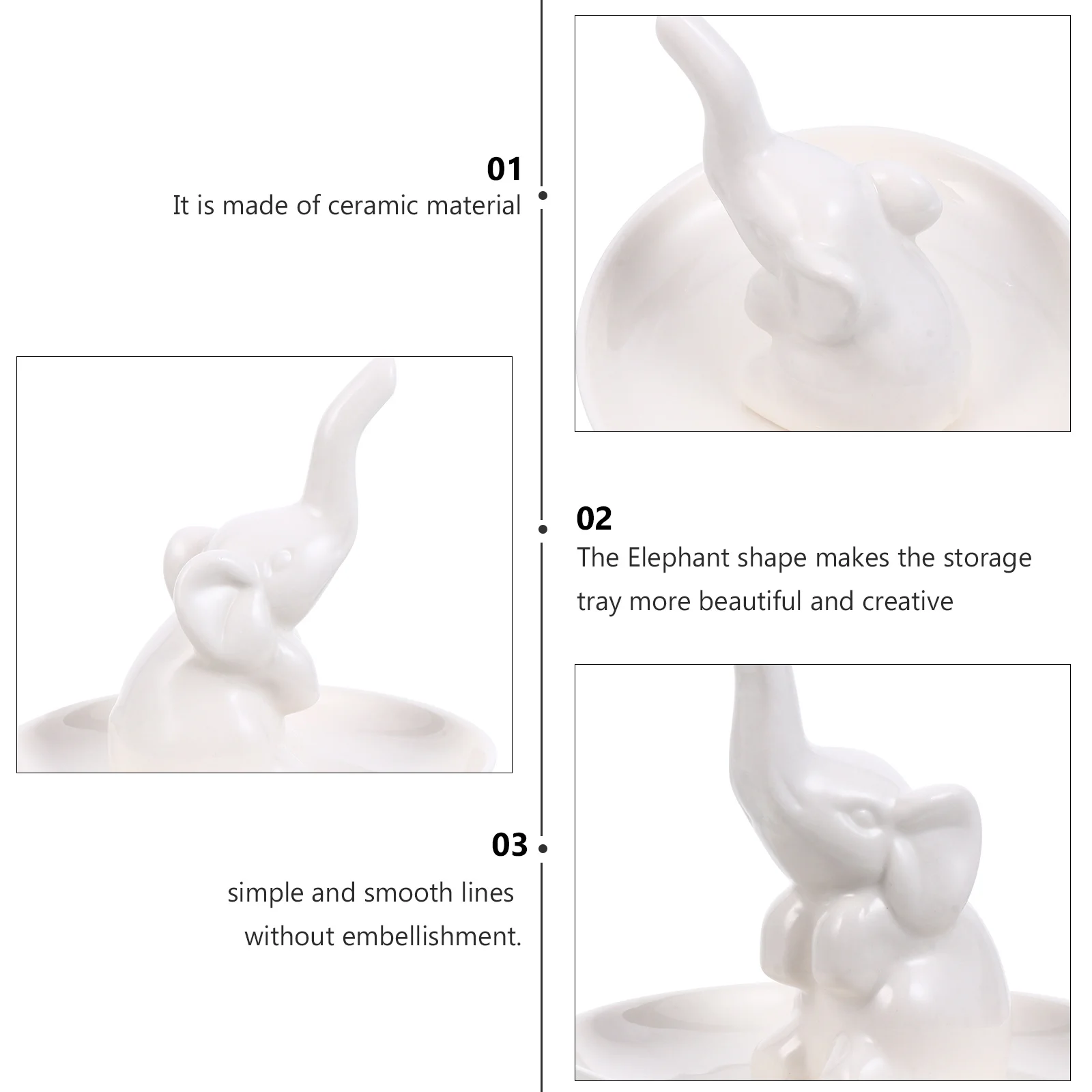 01
It is made of ceramic material

02
The Elephant shape makes the storage tray more beautiful and creative

03
simple and smooth lines without embellishment.