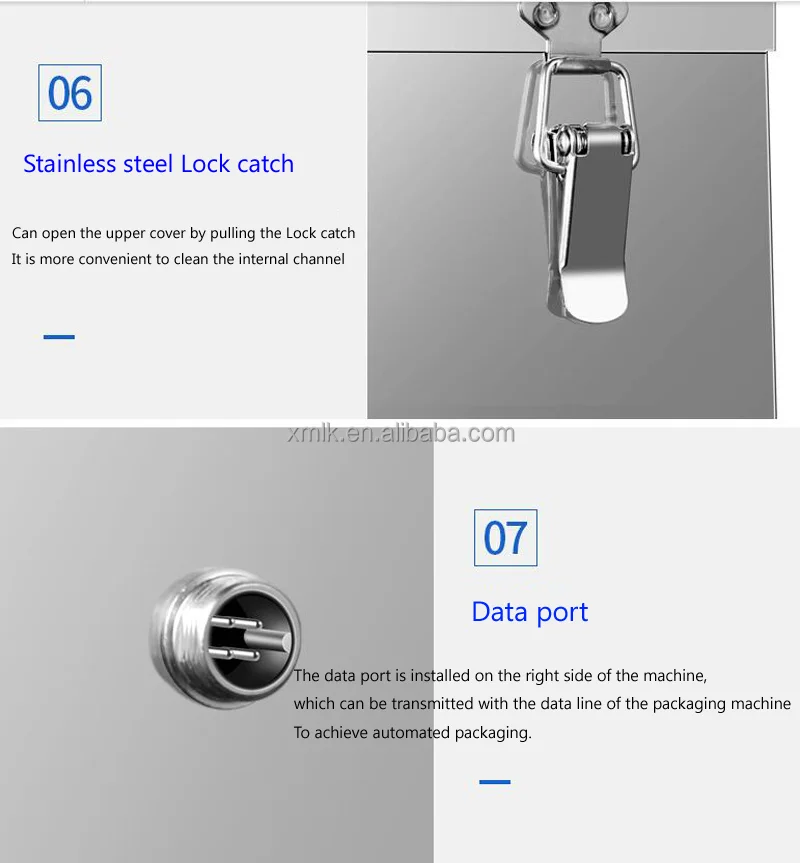 06

Stainless steel Lock catch

Can open the upper cover by pulling the Lock catch
It is more convenient to clean the internal channel

xmlk.en.alibaba.com

07

Data port

The data port is installed on the right side of the machine,
which can be transmitted with the data line of the packaging machine
To achieve automated packaging.