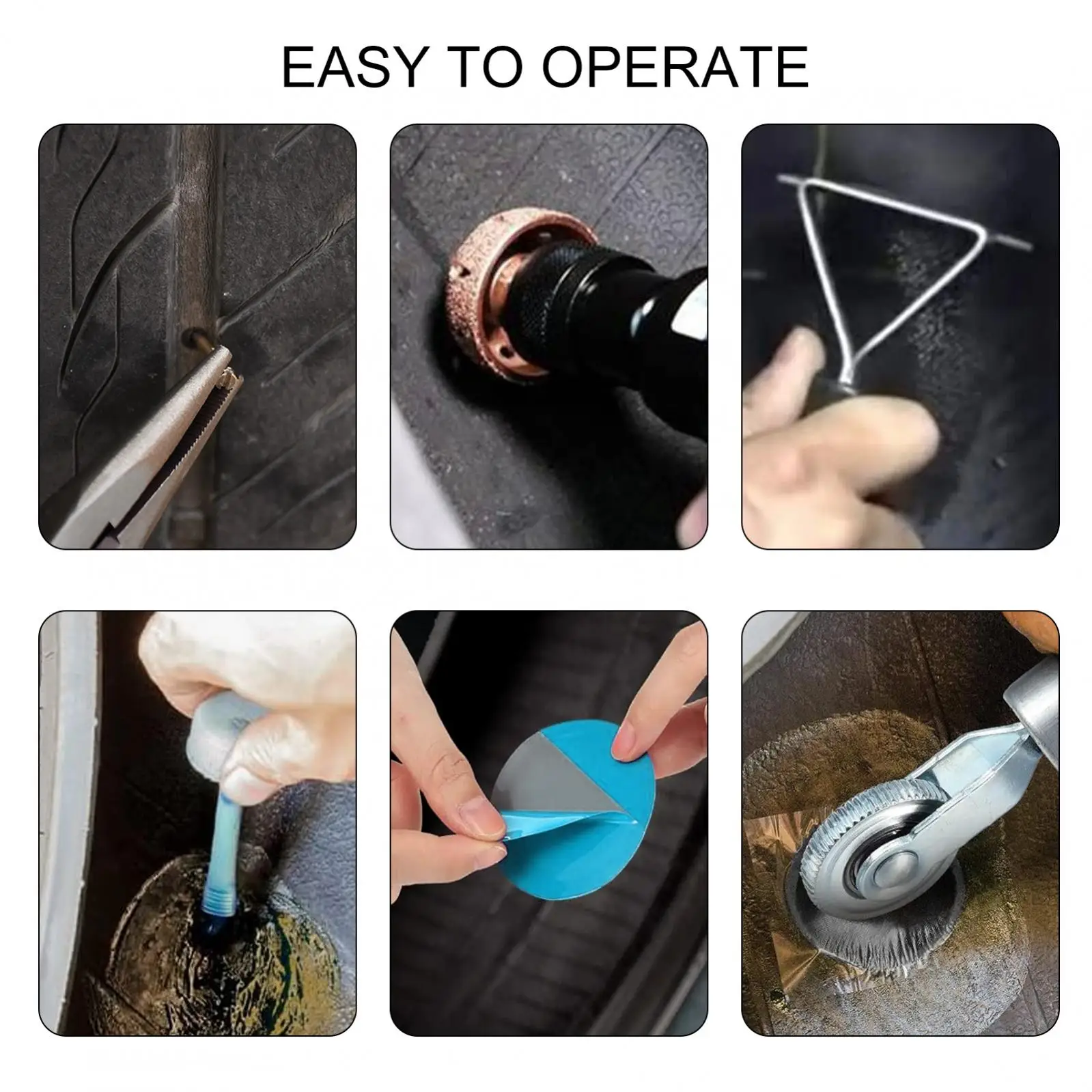 EASY TO OPERATE