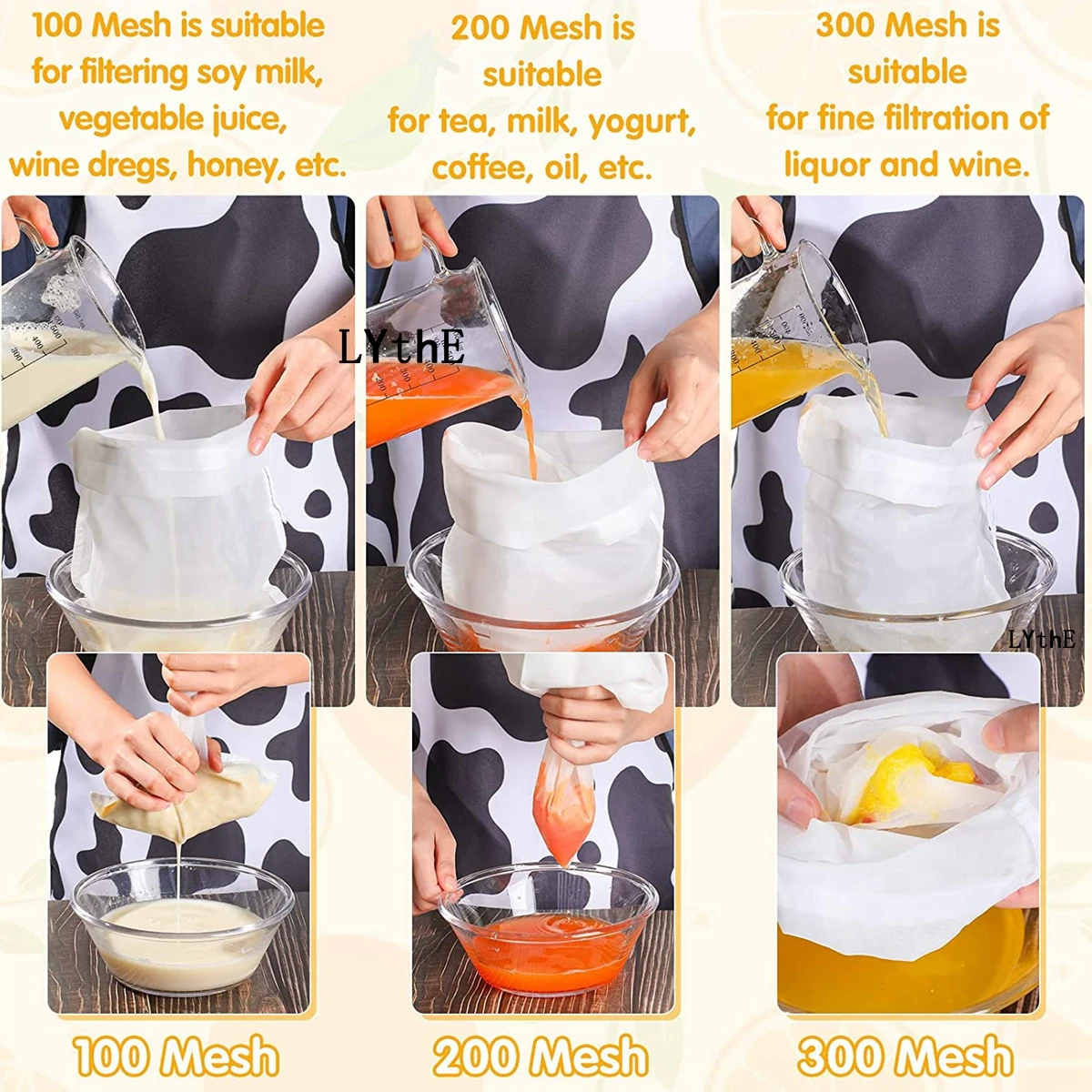 100 Mesh is suitable for filtering soy milk, vegetable juice, wine dregs, honey, etc.

200 Mesh is suitable for tea, milk, yogurt, coffee, oil, etc.

300 Mesh is suitable for fine filtration of liquor and wine.

LYthE

LYthE

100 Mesh

200 Mesh

300 Mesh