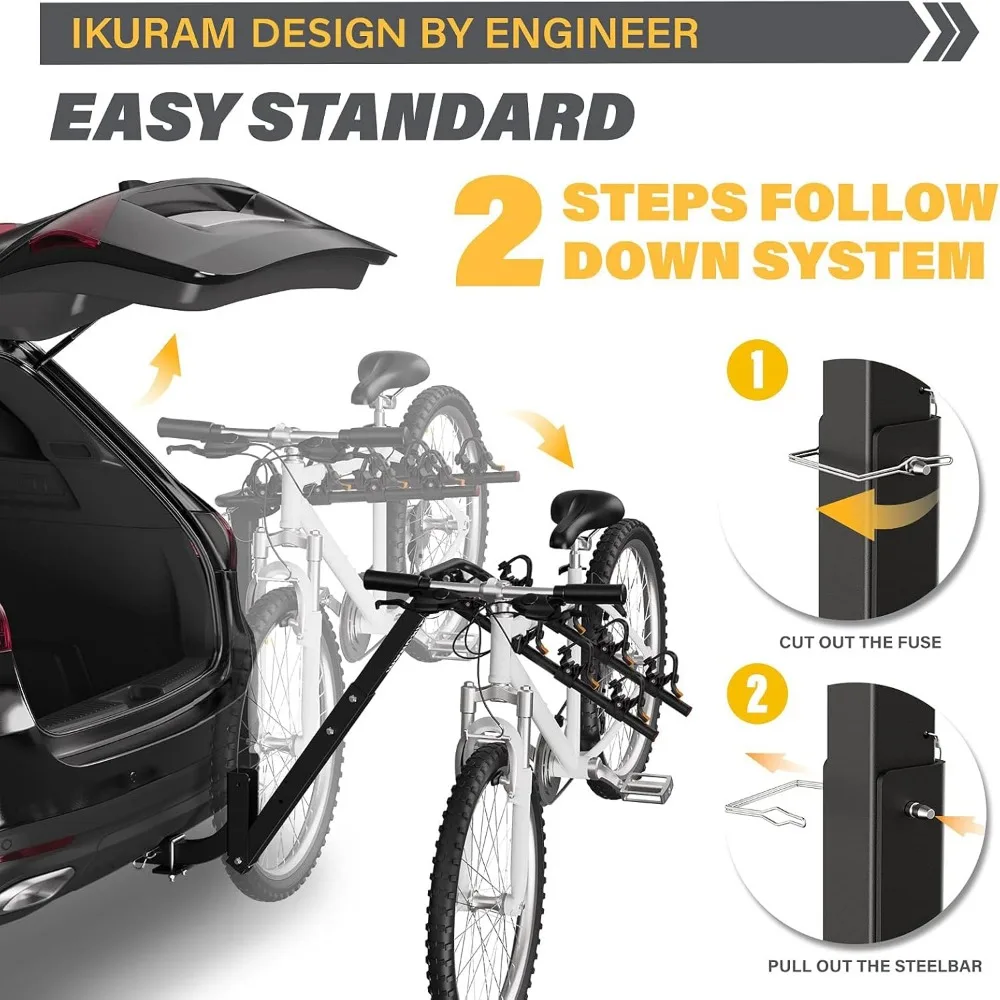 IKURAM DESIGN BY ENGINEER

EASY STANDARD

2 STEPS FOLLOW DOWN SYSTEM

1

CUT OUT THE FUSE

2

PULL OUT THE STEELBAR