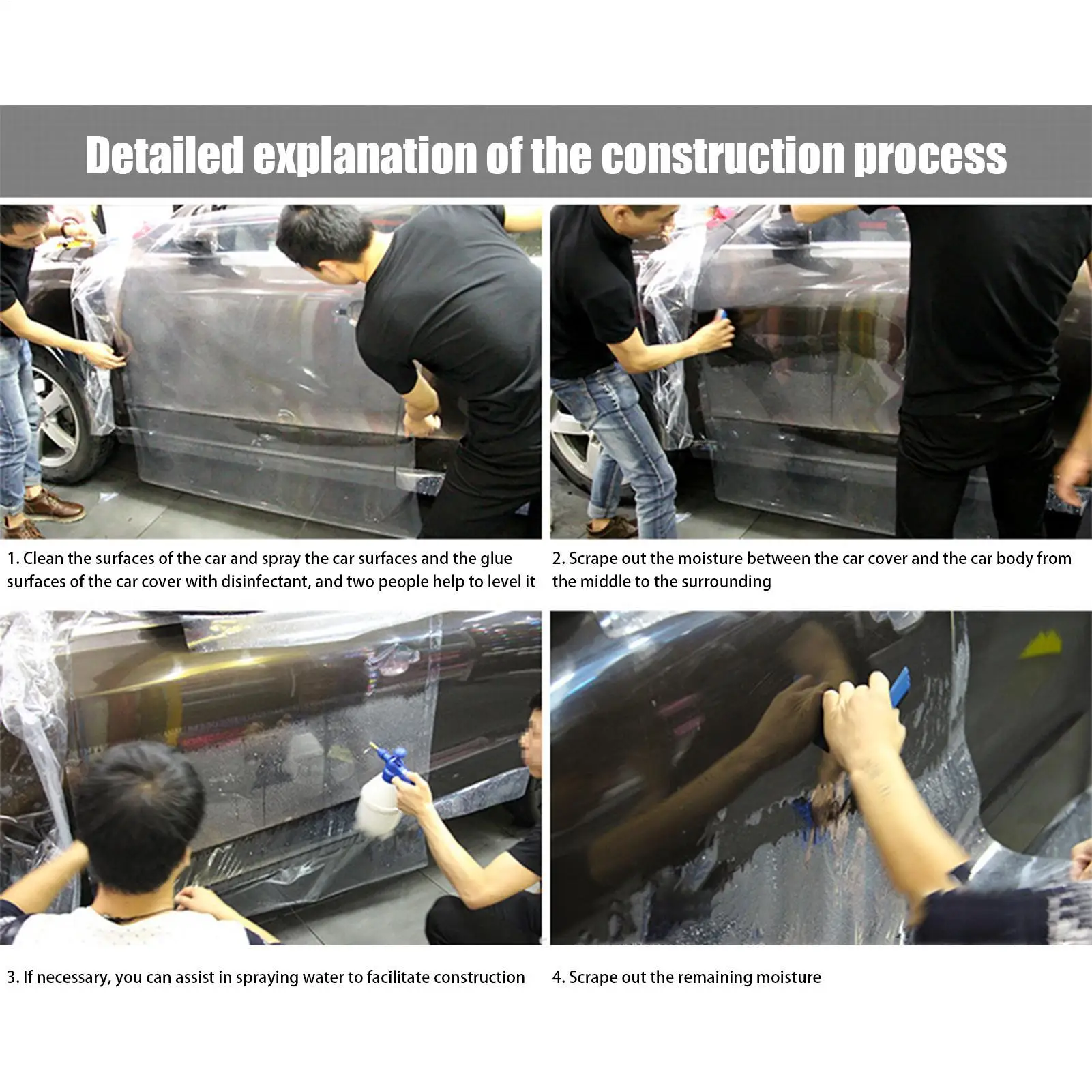 Detailed explanation of the construction process

1. Clean the surfaces of the car and spray the car surfaces and the glue surfaces of the car cover with disinfectant, and two people help to level it

2. Scrape out the moisture between the car cover and the car body from the middle to the surrounding

3. If necessary, you can assist in spraying water to facilitate construction

4. Scrape out the remaining moisture