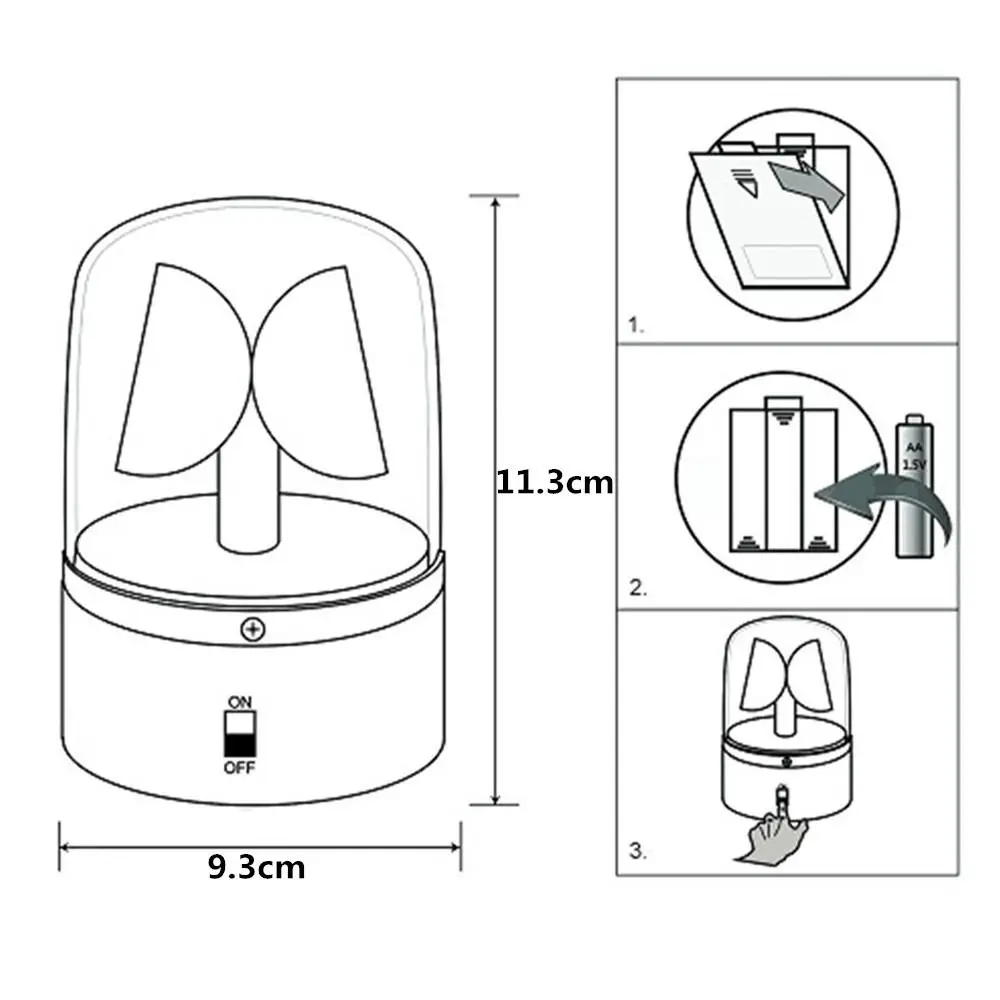 ON
OFF
11.3cm
9.3cm
1.
AA
1.5V
2.
3.