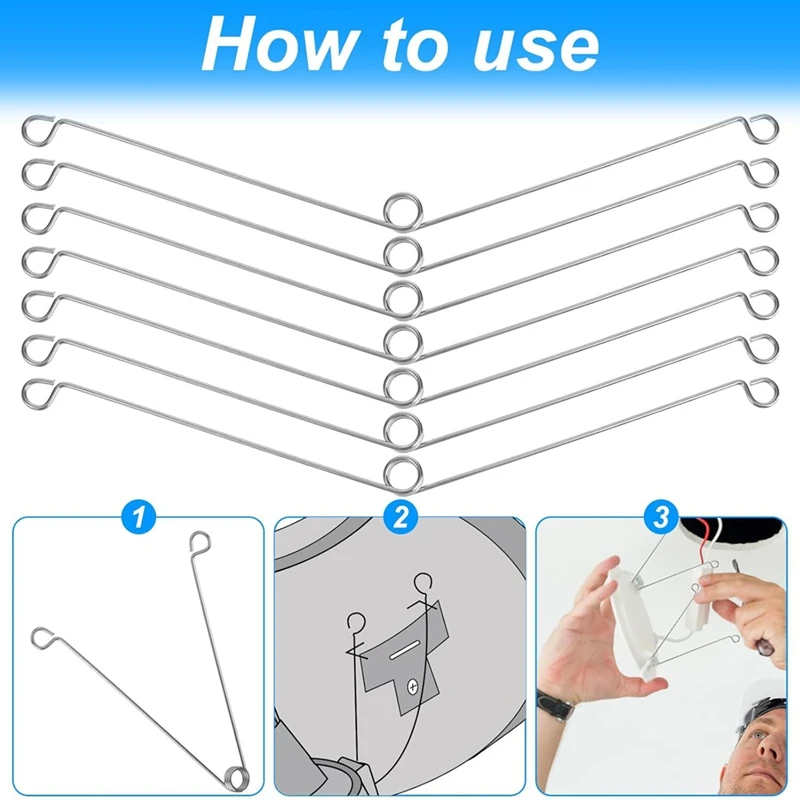 How to use

1

2

3