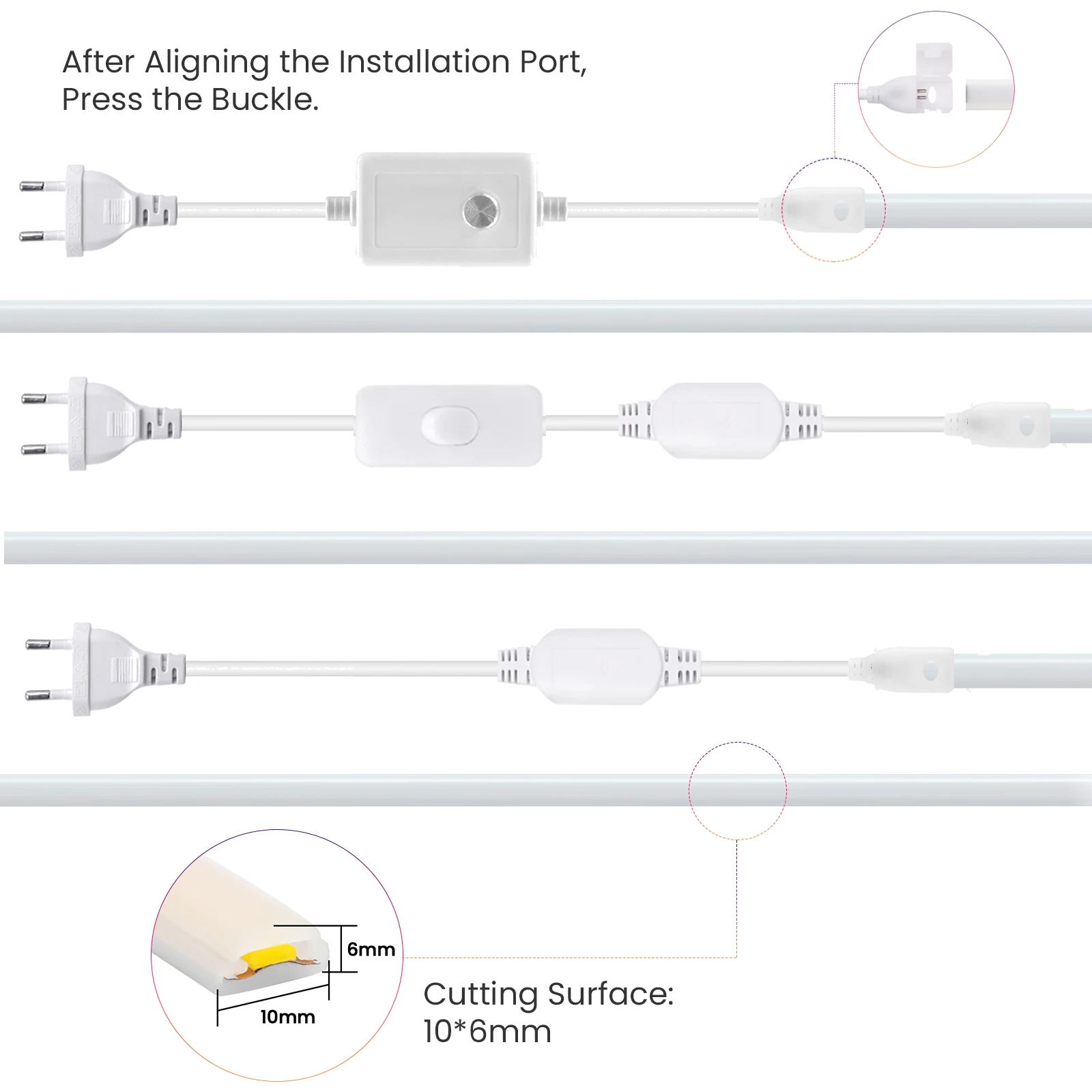 After Aligning the Installation Port, Press the Buckle.

6mm

10mm

Cutting Surface: 10*6mm