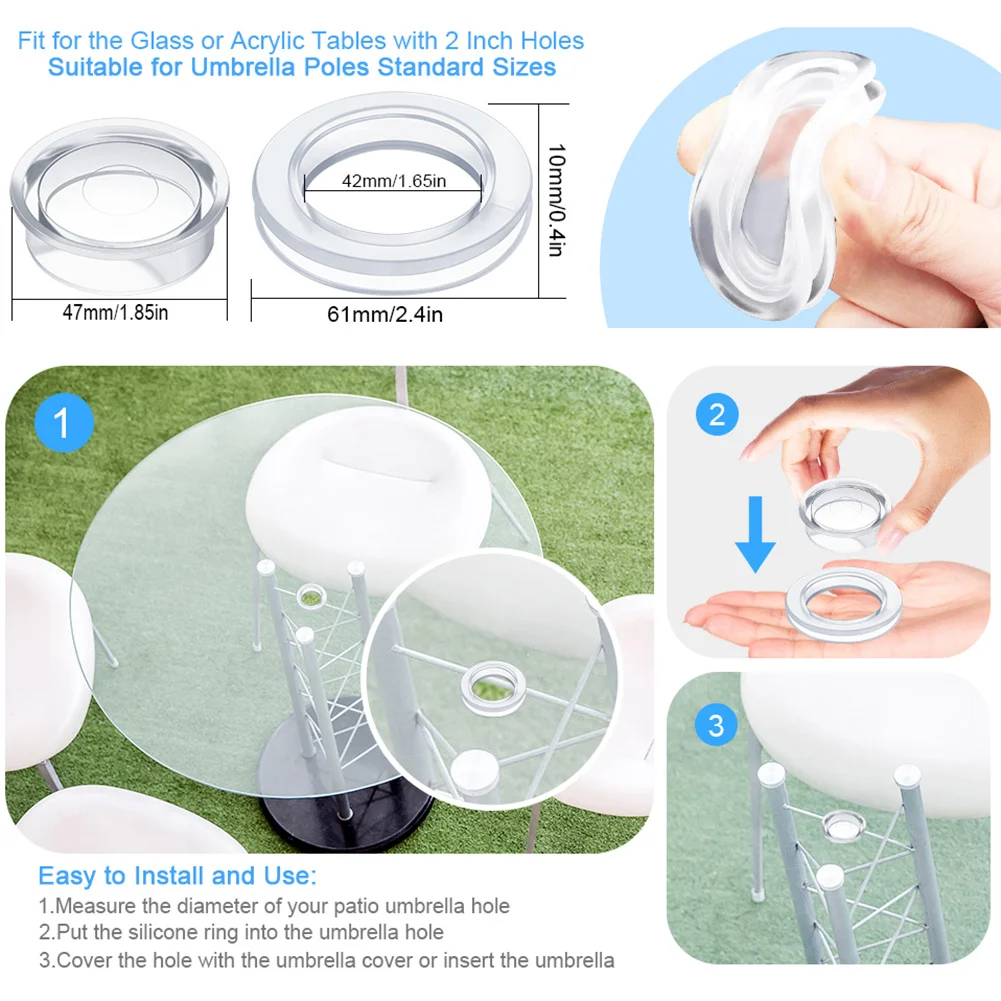 Fit for the Glass or Acrylic Tables with 2 Inch Holes
Suitable for Umbrella Poles Standard Sizes

42mm/1.65in

10mm/0.4in

47mm/1.85in

61mm/2.4in

1

2

3

Easy to Install and Use:
1.Measure the diameter of your patio umbrella hole
2.Put the silicone ring into the umbrella hole
3.Cover the hole with the umbrella cover or insert the umbrella