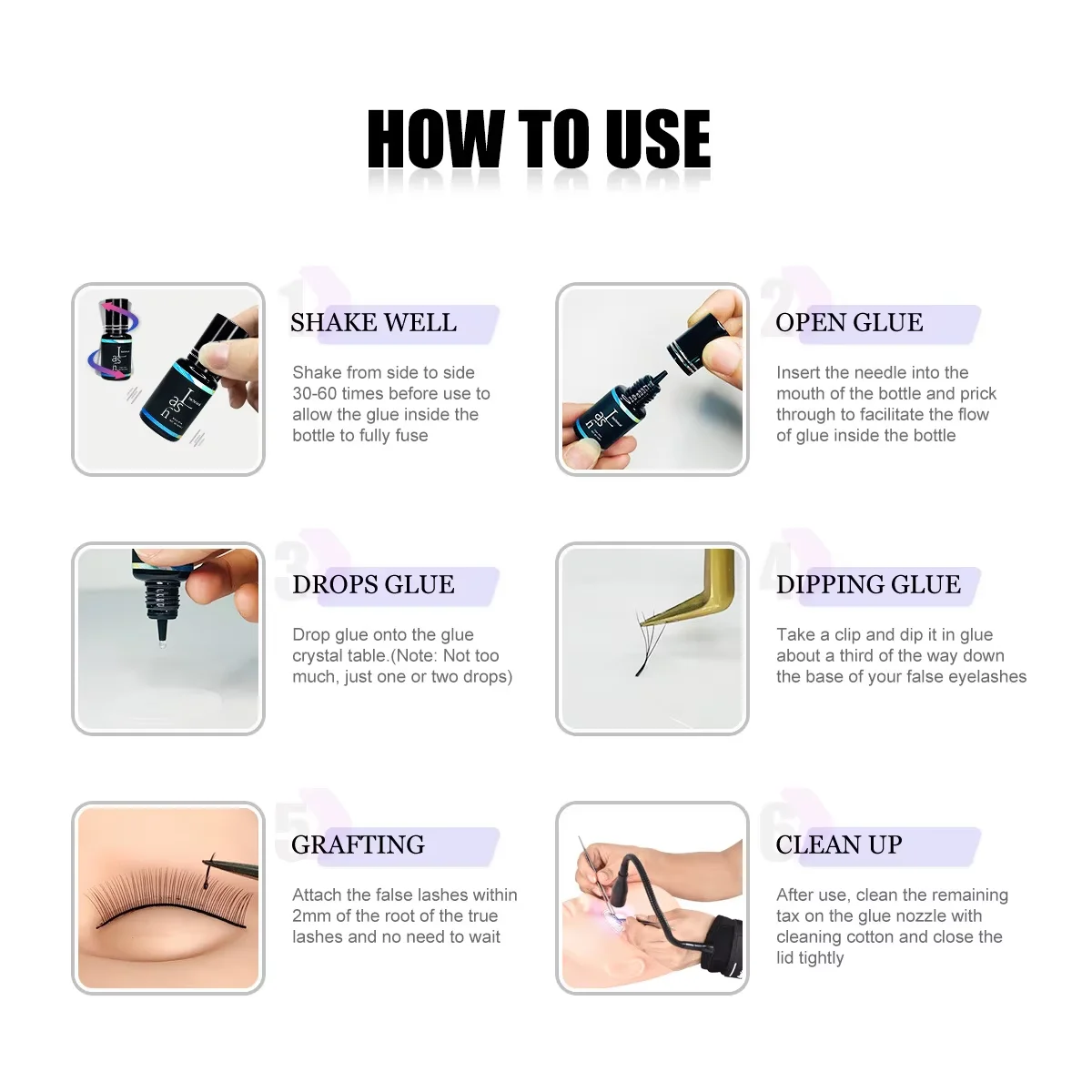 HOW TO USE

1

SHAKE WELL

Shake from side to side 30-60 times before use to allow the glue inside the bottle to fully fuse

2

OPEN GLUE

Insert the needle into the mouth of the bottle and prick through to facilitate the flow of glue inside the bottle

3

DROPS GLUE

Drop glue onto the glue crystal table.(Note: Not too much, just one or two drops)

4

DIPPING GLUE

Take a clip and dip it in glue about a third of the way down the base of your false eyelashes

5

GRAFTING

Attach the false lashes within 2mm of the root of the true lashes and no need to wait

6

CLEAN UP

After use, clean the remaining tax on the glue nozzle with cleaning cotton and close the lid tightly