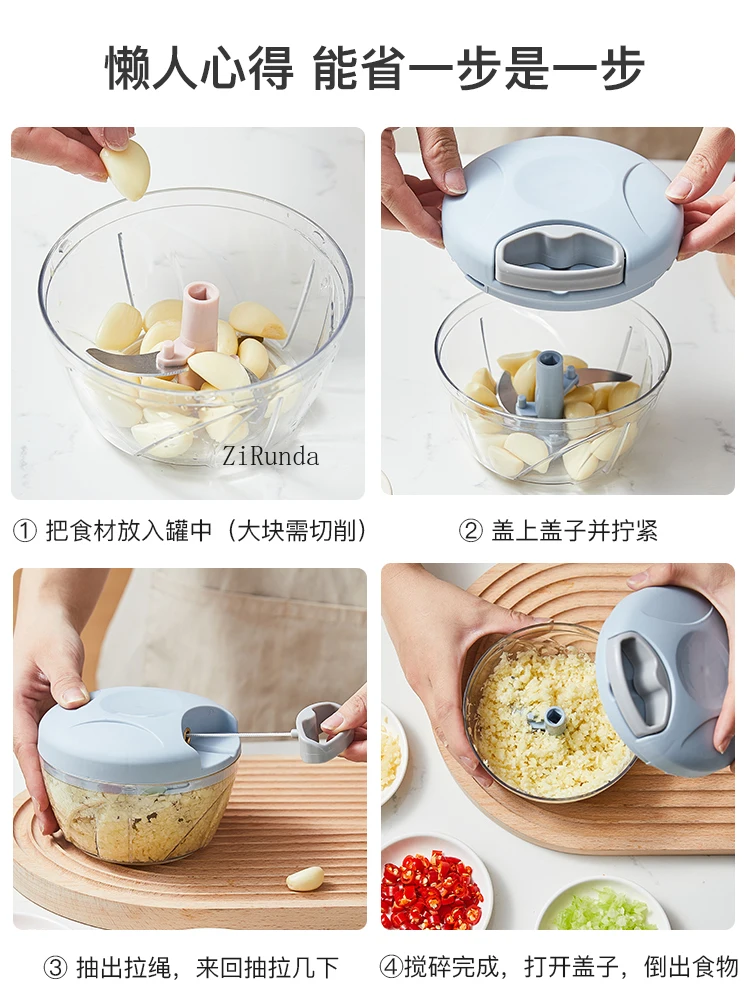 懒人心得 能省一步是一步

ZiRunda

① 把食材放入罐中（大块需切削）

② 盖上盖子并拧紧

③ 抽出拉绳，来回抽拉几下

④搅碎完成，打开盖子，倒出食物