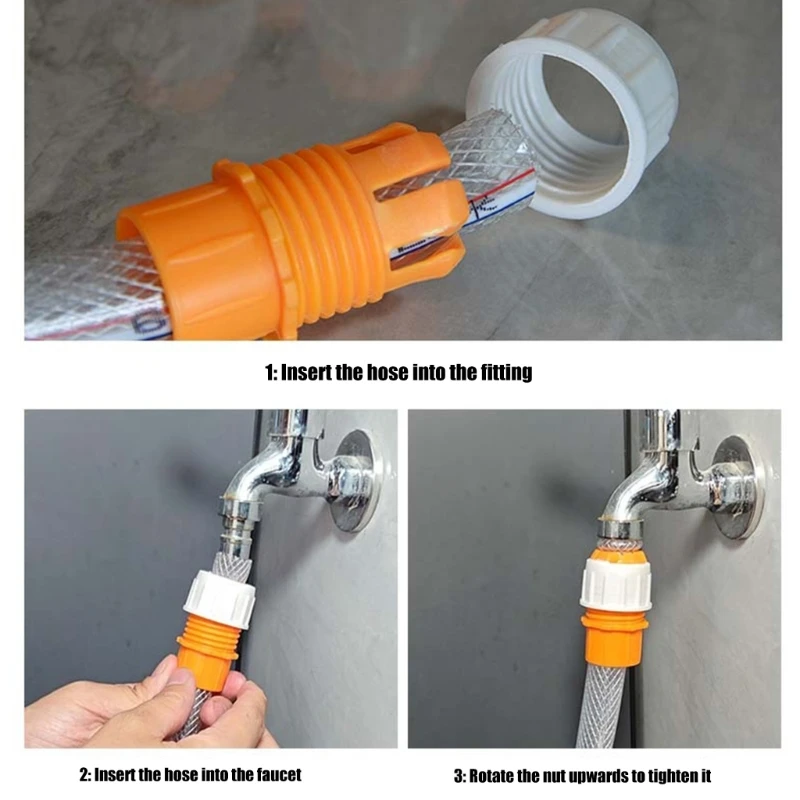 1: Insert the hose into the fitting

2: Insert the hose into the faucet

3: Rotate the nut upwards to tighten it