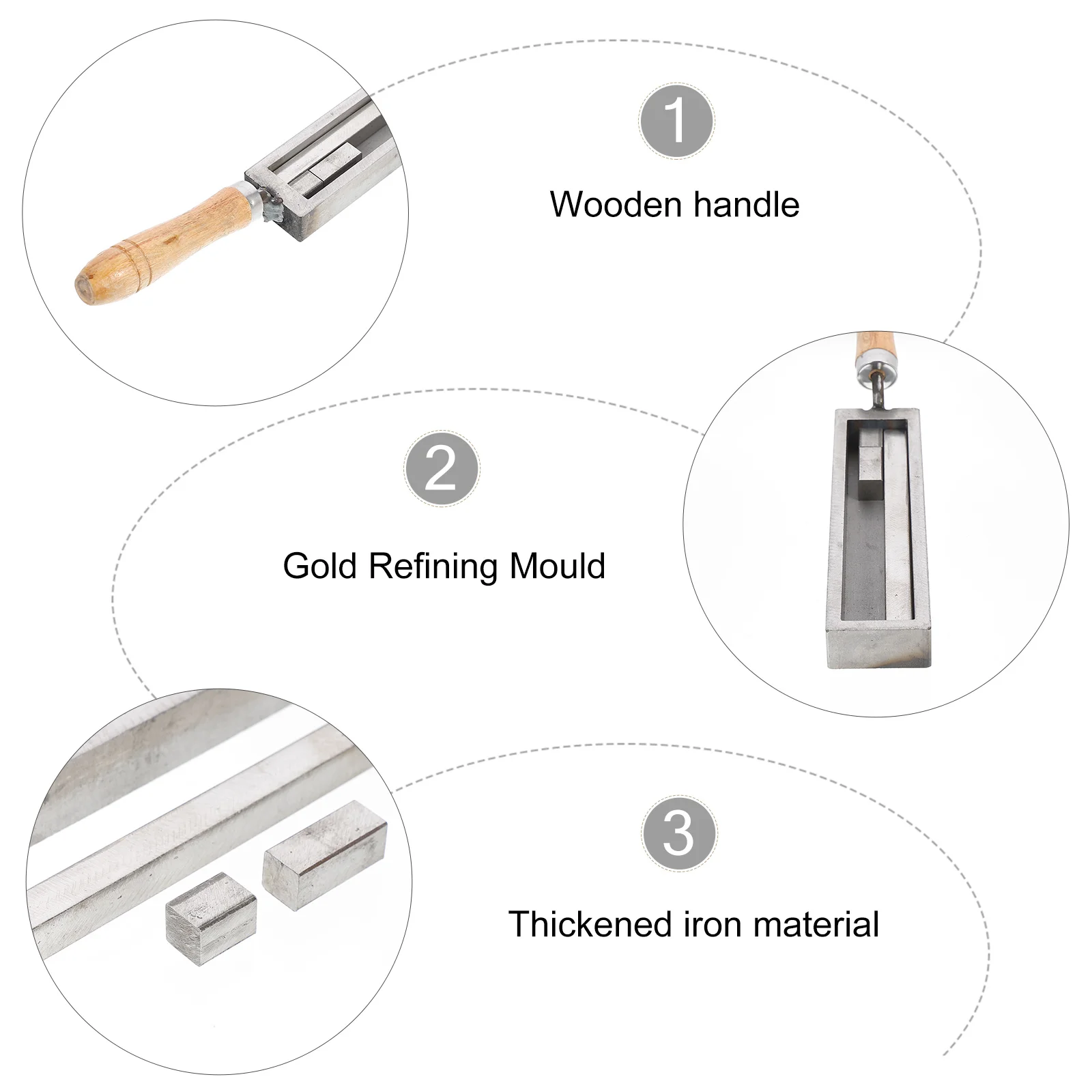 1

Wooden handle

2

Gold Refining Mould

3

Thickened iron material