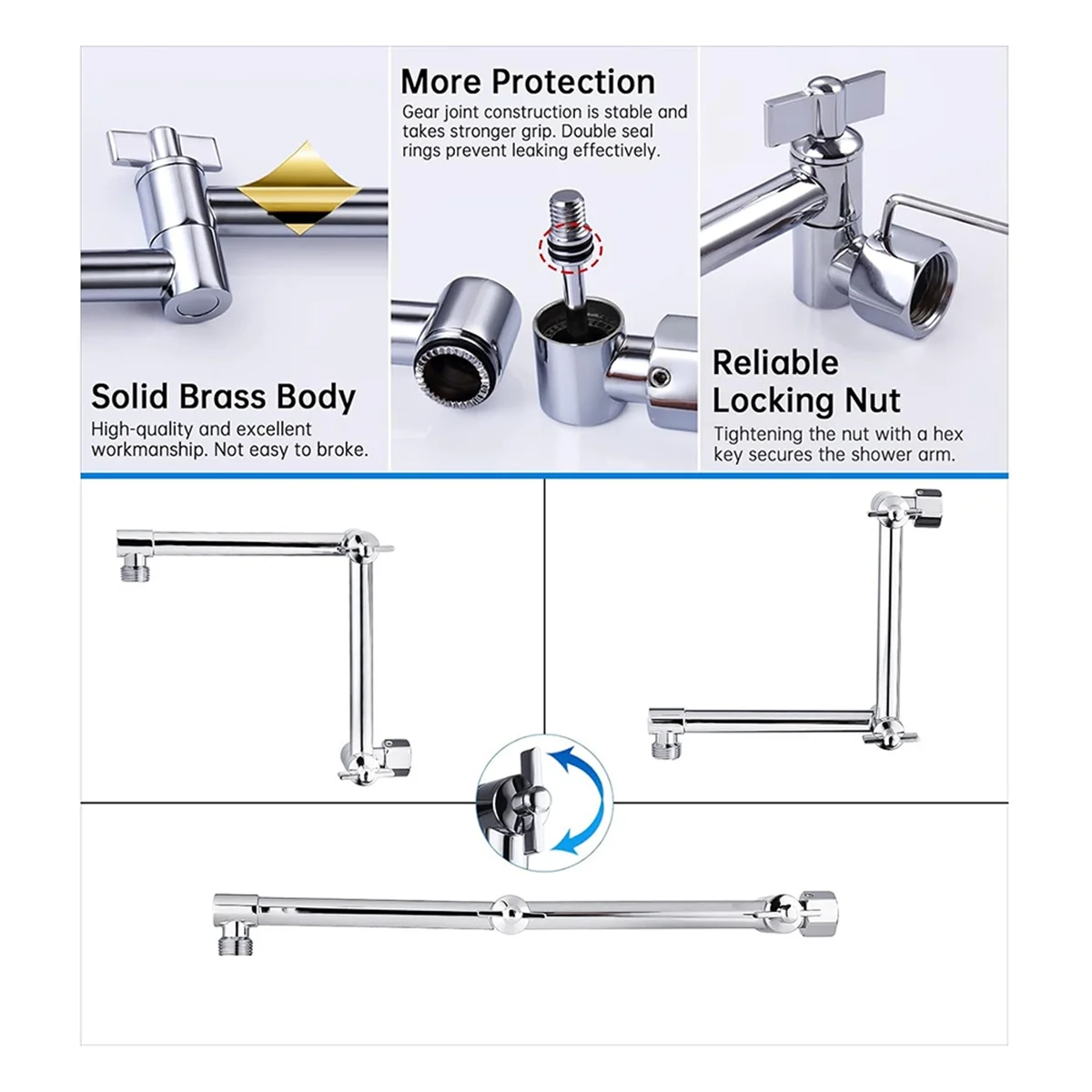 Solid Brass Body
High-quality and excellent workmanship. Not easy to broke.

More Protection
Gear joint construction is stable and takes stronger grip. Double seal rings prevent leaking effectively.

Reliable Locking Nut
Tightening the nut with a hex key secures the shower arm.