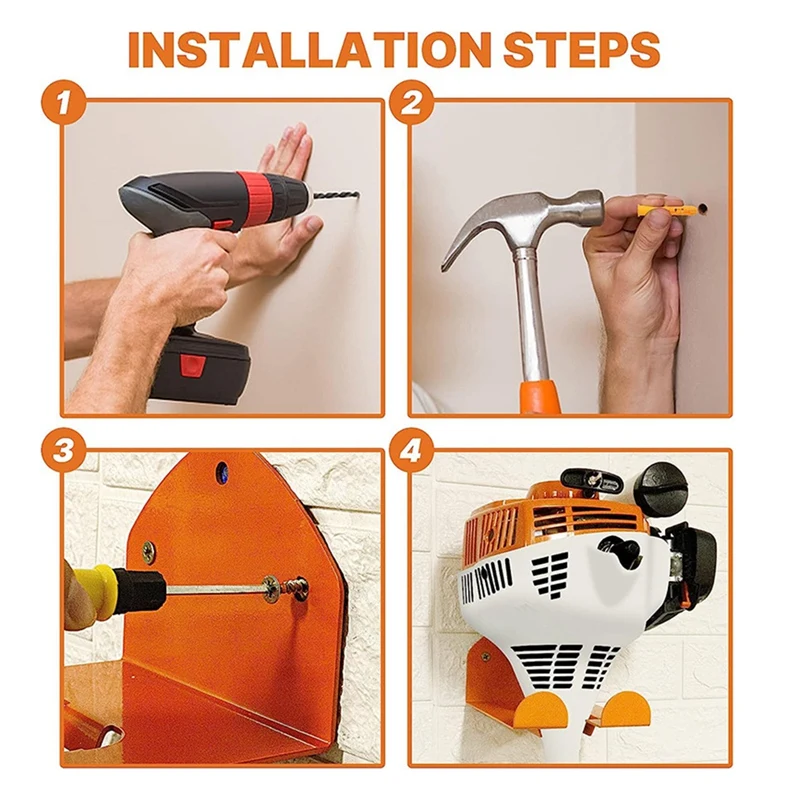 INSTALLATION STEPS

1

2

3

4