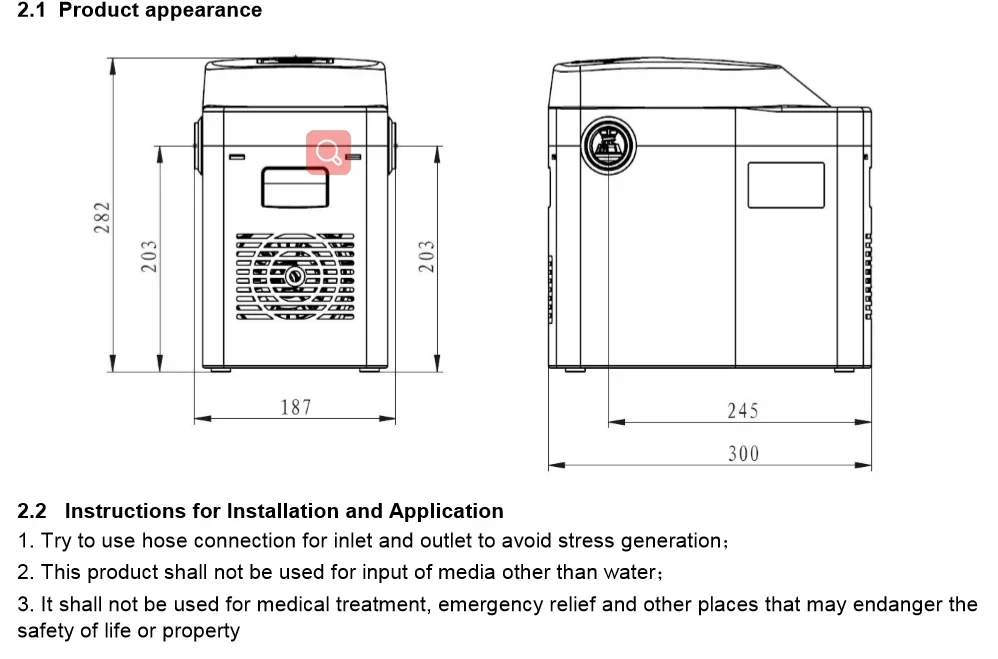 2.1 Product appearance

282

203

203

187

245

300

2.2 Instructions for Installation and Application

1. Try to use hose connection for inlet and outlet to avoid stress generation;

2. This product shall not be used for input of media other than water;

3. It shall not be used for medical treatment, emergency relief and other places that may endanger the safety of life or property