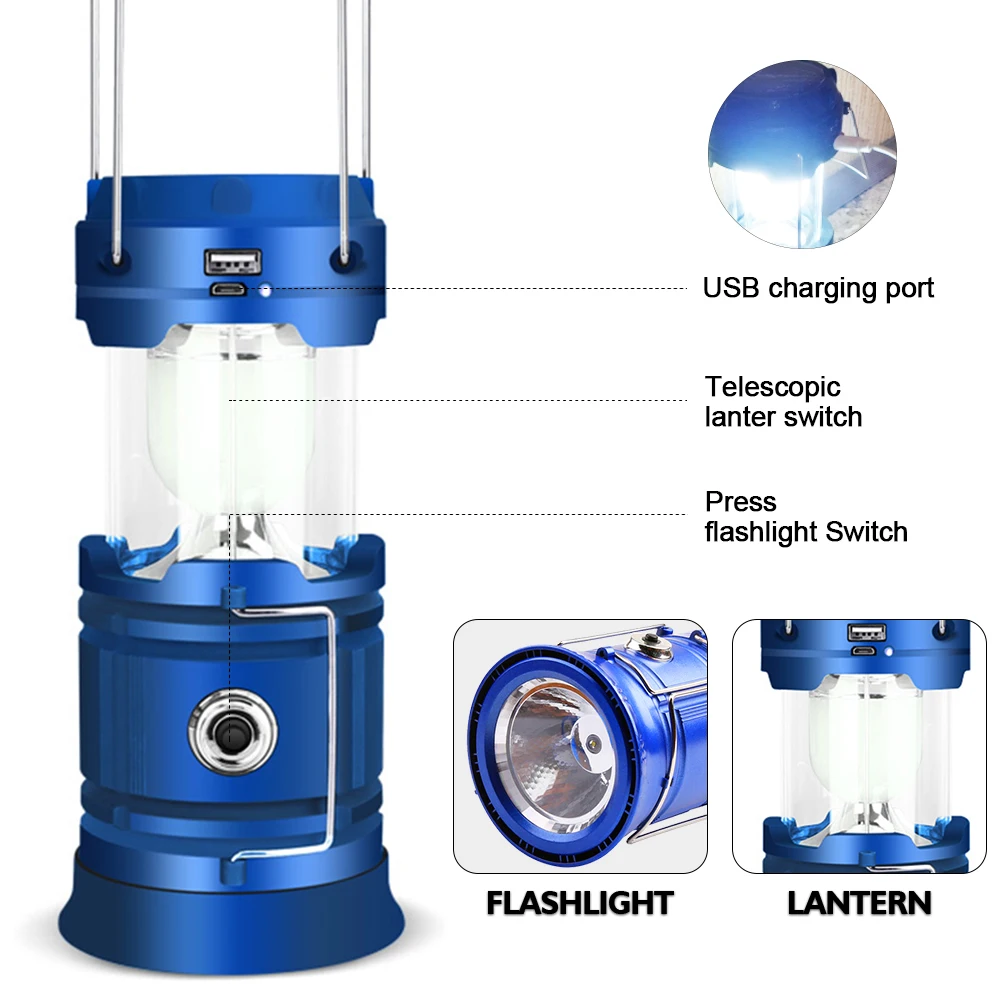 USB charging port

Telescopic lanter switch

Press flashlight Switch

FLASHLIGHT

LANTERN