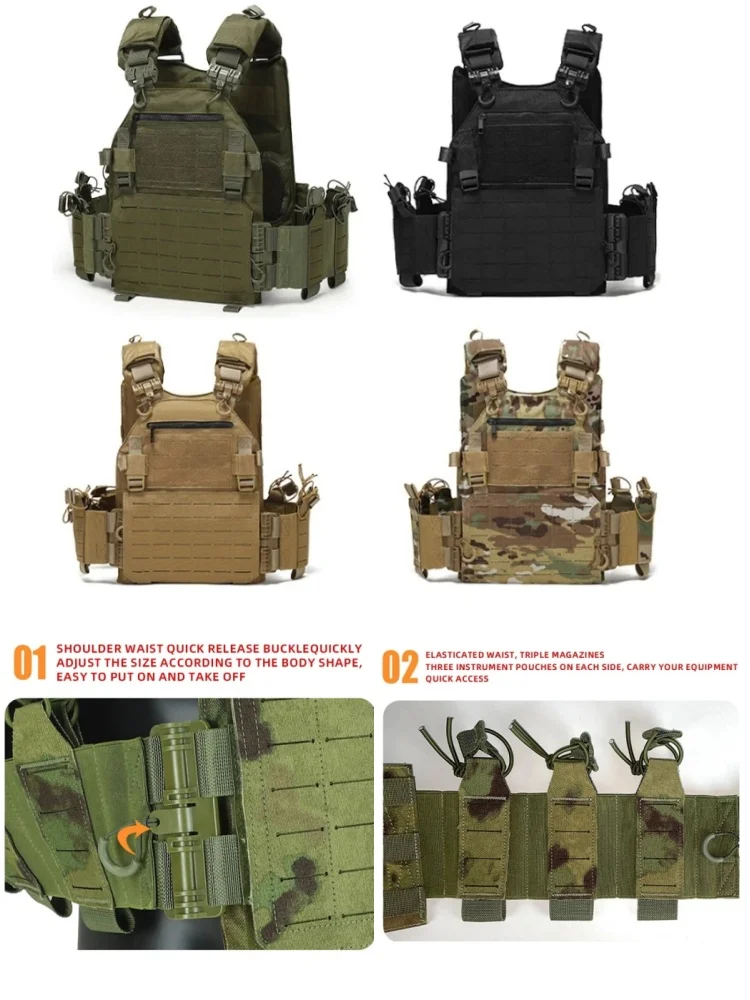 01 SHOULDER WAIST QUICK RELEASE BUCKLEQUICKLY ADJUST THE SIZE ACCORDING TO THE BODY SHAPE, EASY TO PUT ON AND TAKE OFF

02 ELASTICATED WAIST, TRIPLE MAGAZINES THREE INSTRUMENT POUCHES ON EACH SIDE, CARRY YOUR EQUIPMENT QUICK ACCESS