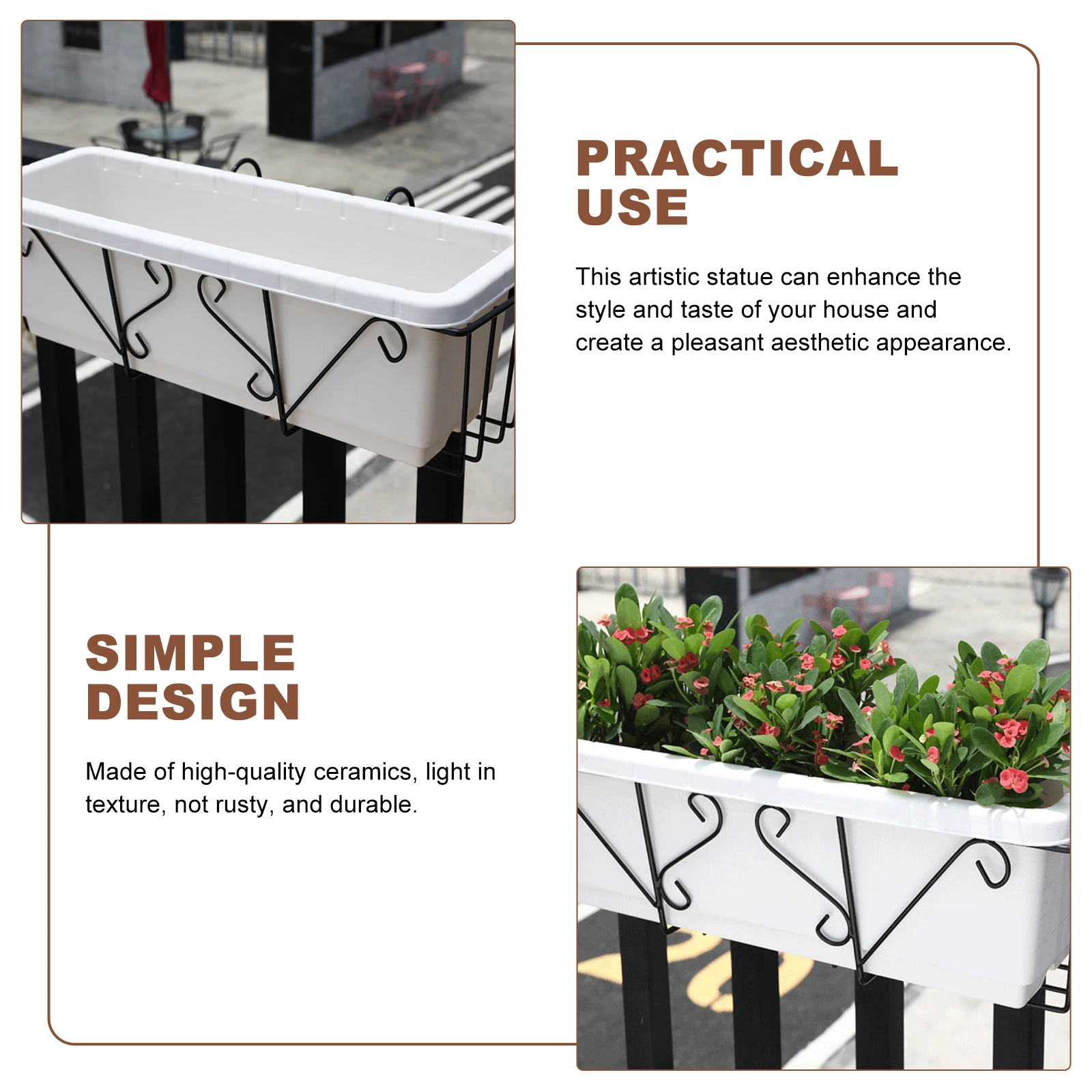 PRACTICAL USE

This artistic statue can enhance the style and taste of your house and create a pleasant aesthetic appearance.

SIMPLE DESIGN

Made of high-quality ceramics, light in texture, not rusty, and durable.