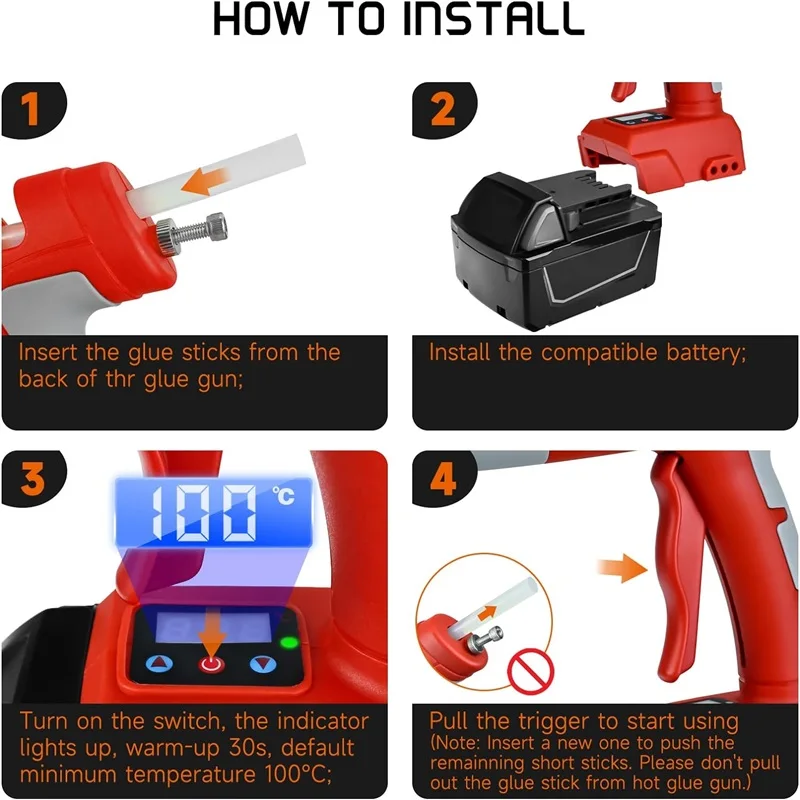 HOW TO INSTALL

1

Insert the glue sticks from the back of thr glue gun;

2

Install the compatible battery;

3

100 °C

Turn on the switch, the indicator lights up, warm-up 30s, default minimum temperature 100°C;

4

Pull the trigger to start using
(Note: Insert a new one to push the remainning short sticks. Please don't pull out the glue stick from hot glue gun.)