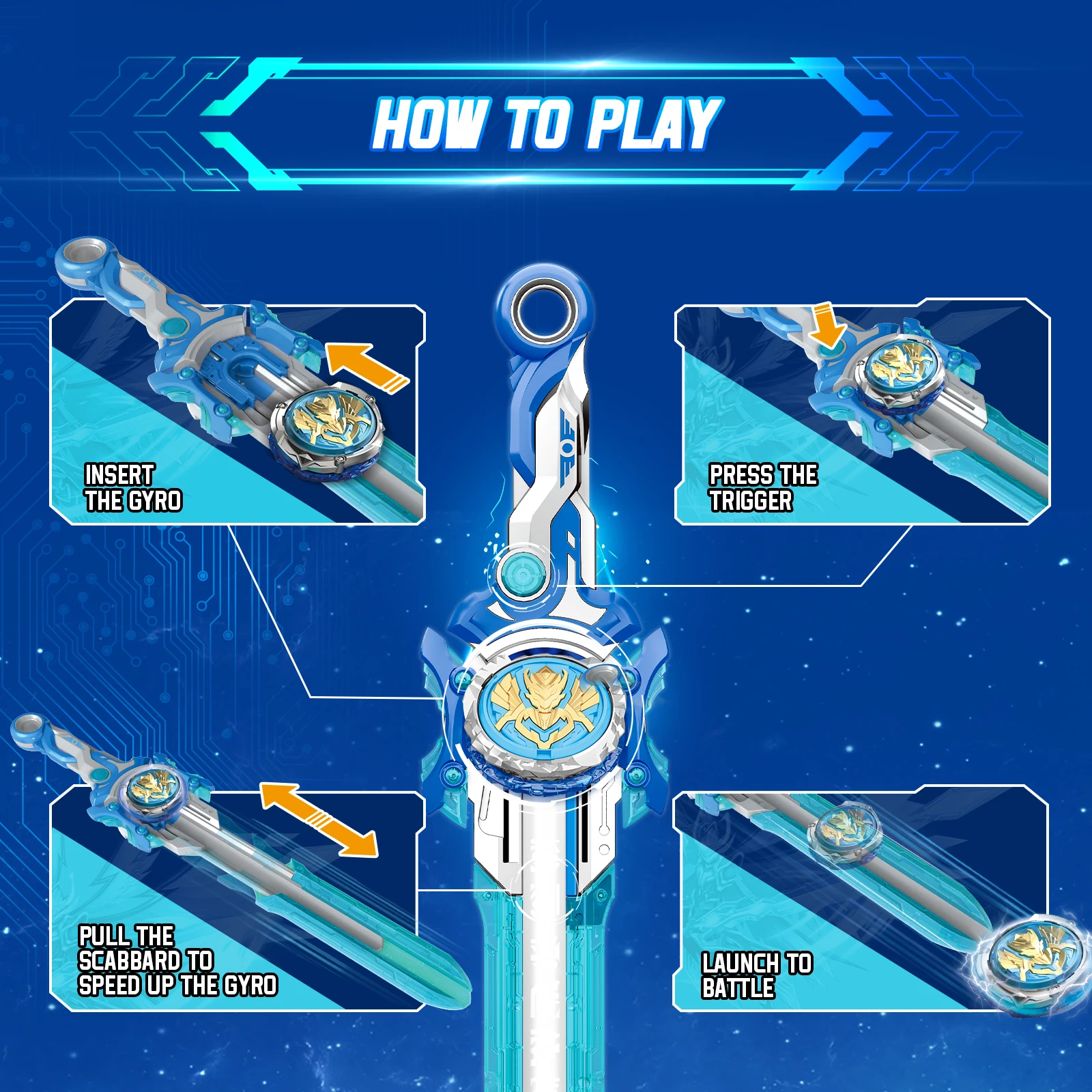 HOW TO PLAY

INSERT THE GYRO

PRESS THE TRIGGER

PULL THE SCABBARD TO SPEED UP THE GYRO

LAUNCH TO BATTLE