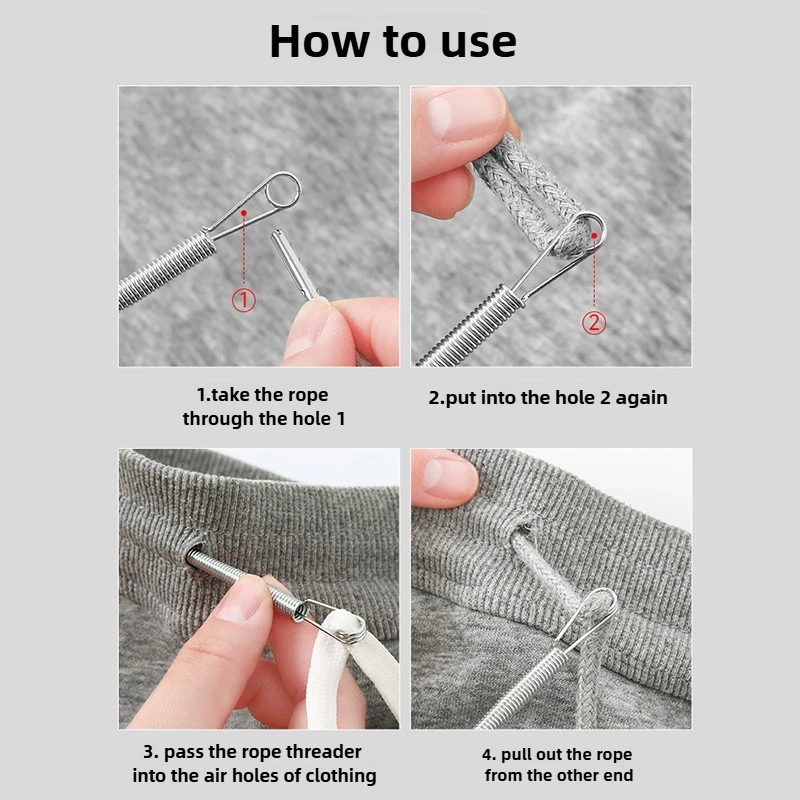 How to use

①

②

1.take the rope through the hole 1

2.put into the hole 2 again

3. pass the rope threader into the air holes of clothing

4. pull out the rope from the other end