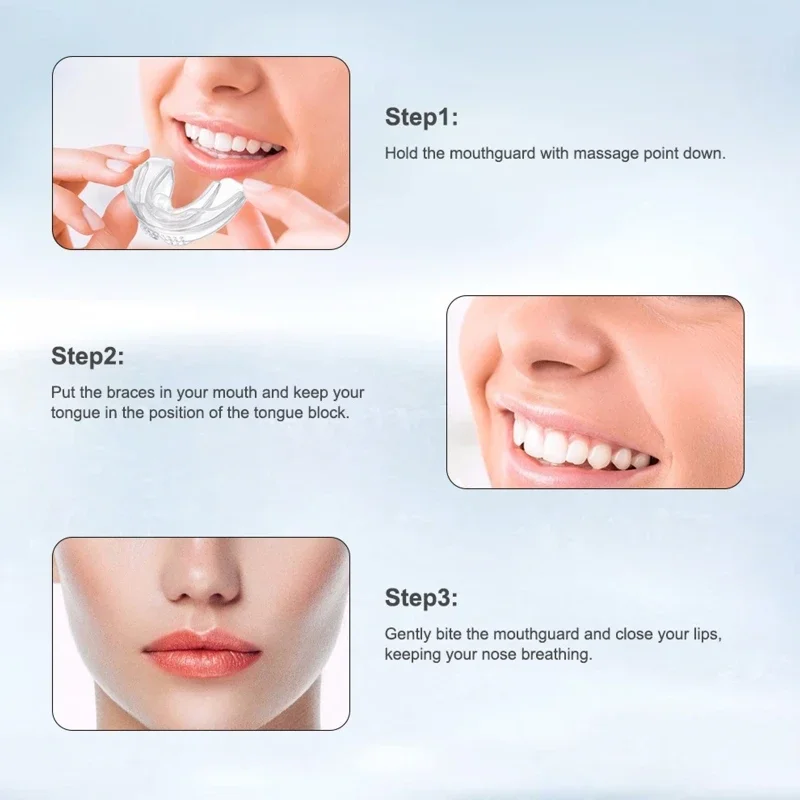 Step1:

Hold the mouthguard with massage point down.

Step2:

Put the braces in your mouth and keep your tongue in the position of the tongue block.

Step3:

Gently bite the mouthguard and close your lips, keeping your nose breathing.